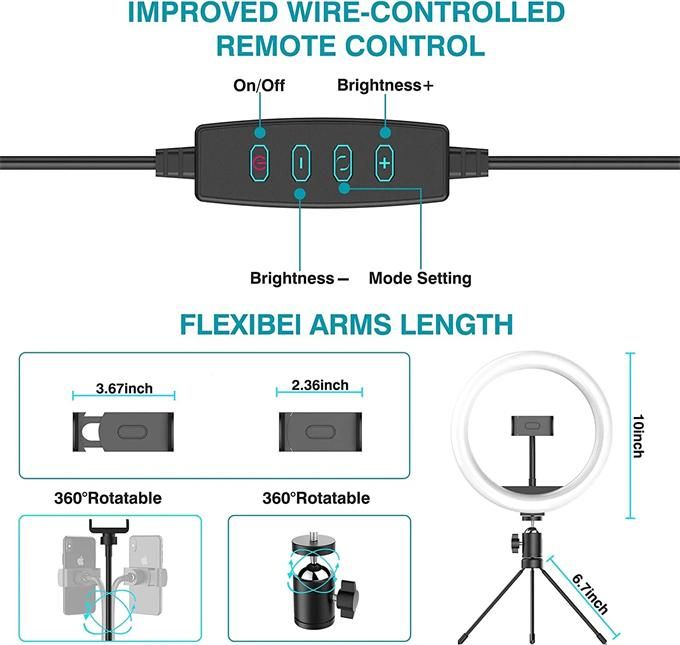 IMPROVED WIRE-CONTROLLED REMOTE CONTROL

On/Off

Brightness+

Brightness−

Mode Setting

FLEXIBEI ARMS LENGTH

3.67inch

2.36inch

10inch

360°Rotatable

360°Rotatable

6.7inch