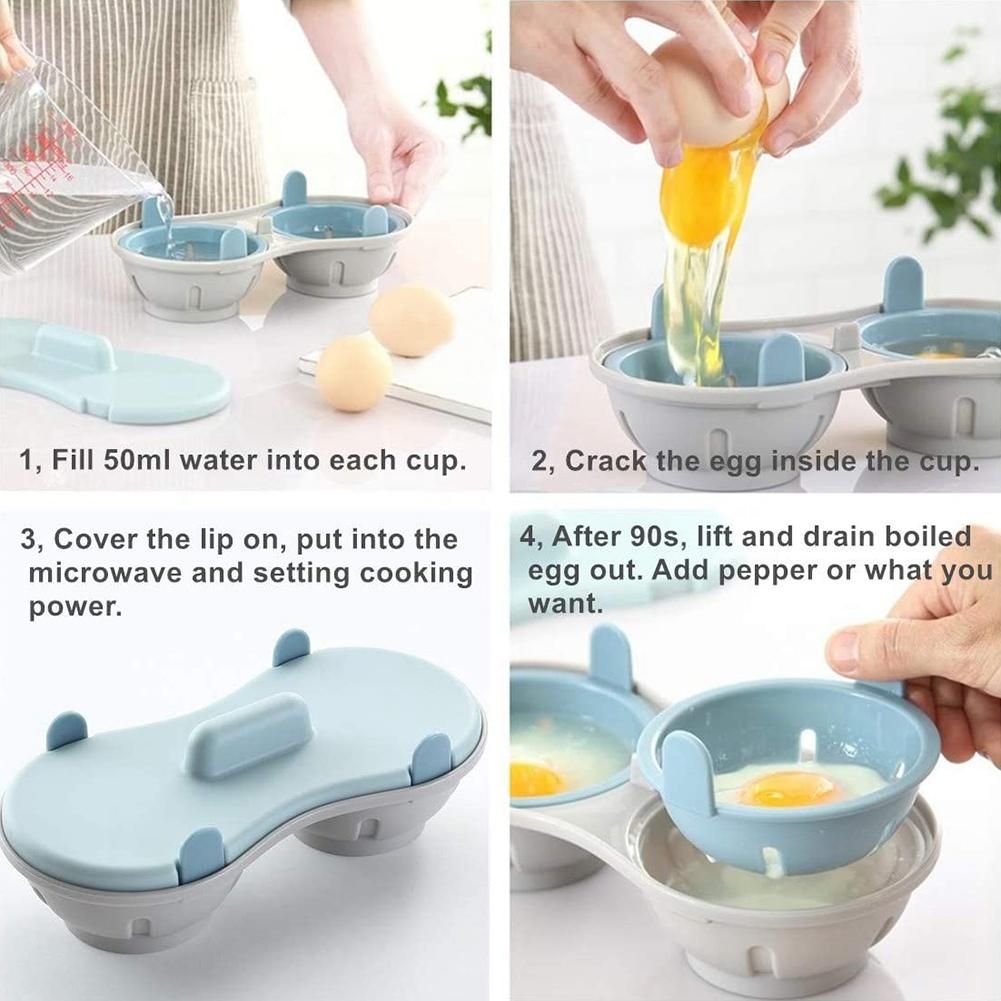 1, Fill 50ml water into each cup.

2, Crack the egg inside the cup.

3, Cover the lip on, put into the microwave and setting cooking power.

4, After 90s, lift and drain boiled egg out. Add pepper or what you want.