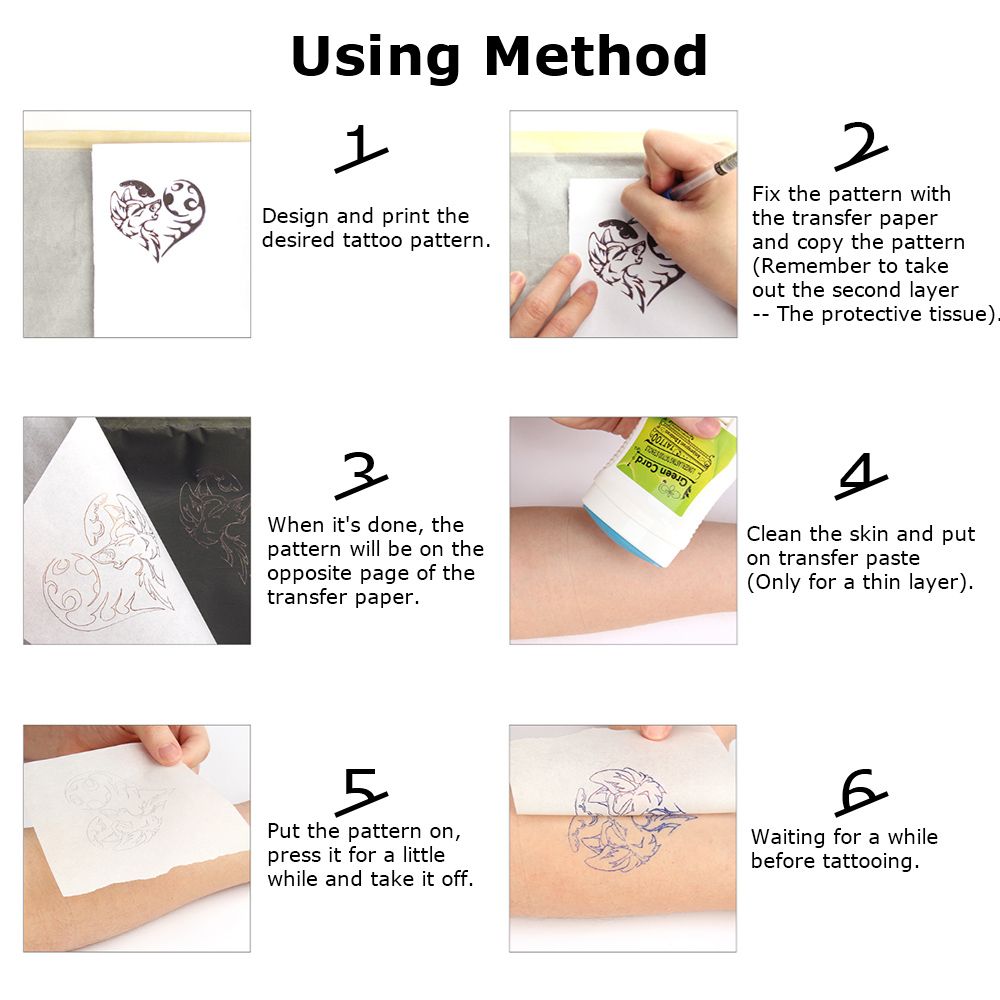 Using Method

1

Design and print the desired tattoo pattern.

2

Fix the pattern with the transfer paper and copy the pattern (Remember to take out the second layer -- The protective tissue).

3

When it's done, the pattern will be on the opposite page of the transfer paper.

Green Card

CAUTION

4

Clean the skin and put on transfer paste (Only for a thin layer).

5

Put the pattern on, press it for a little while and take it off.

6

Waiting for a while before tattooing.