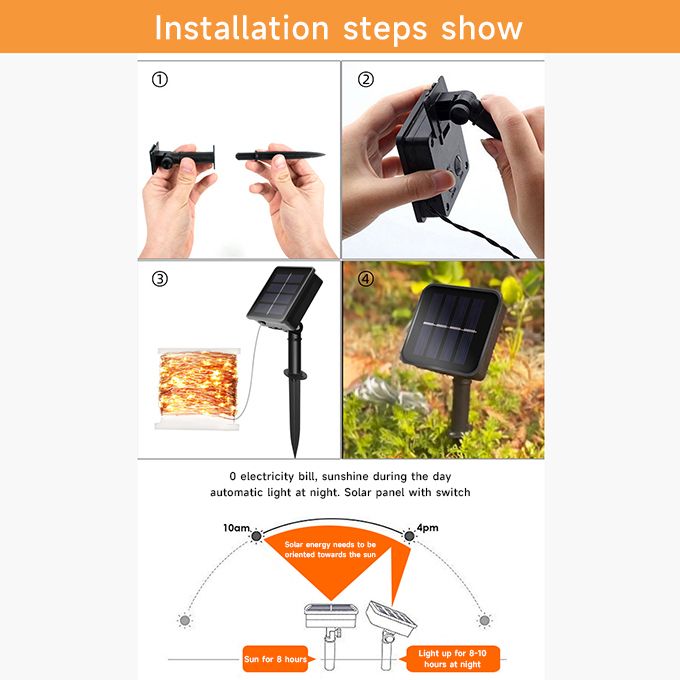 Installation steps show

①

②

③

④

0 electricity bill, sunshine during the day automatic light at night. Solar panel with switch

10am

4pm

Solar energy needs to be oriented towards the sun

Sun for 8 hours

Light up for 8-10 hours at night