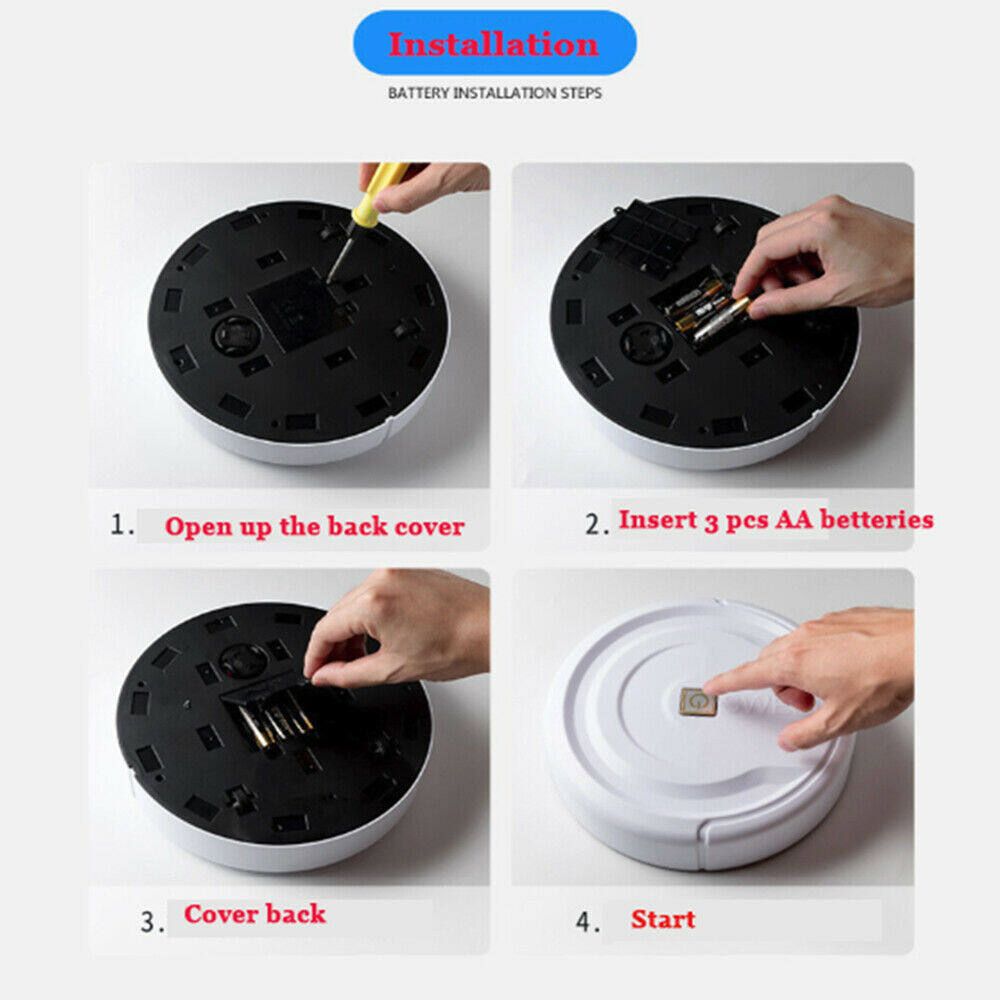 Installation

BATTERY INSTALLATION STEPS

1. Open up the back cover

2. Insert 3 pcs AA betteries

3. Cover back

4. Start