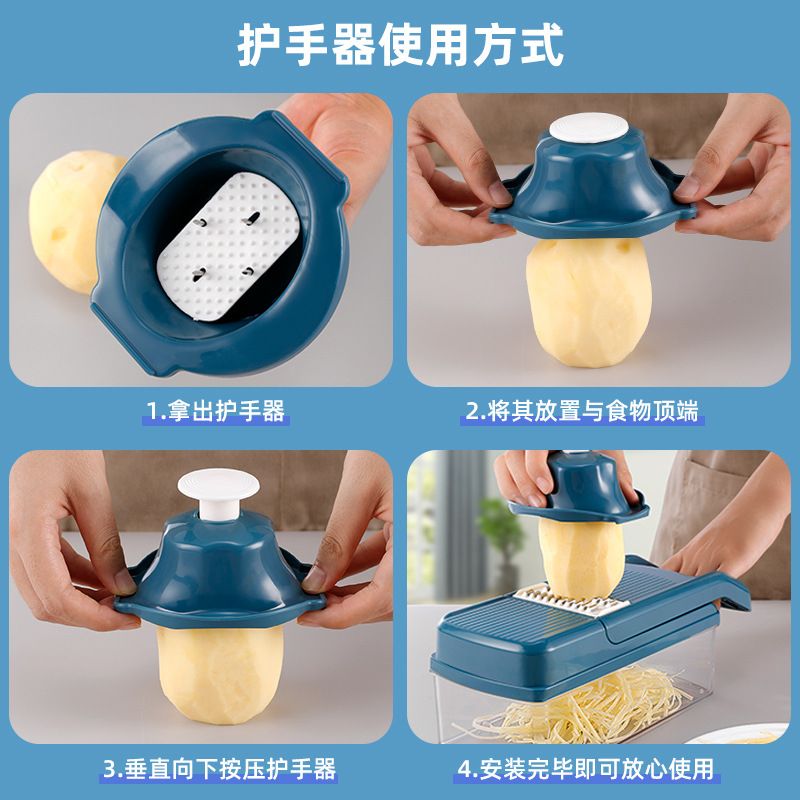 护手器使用方式

1.拿出护手器

2.将其放置与食物顶端

3.垂直向下按压护手器

4.安装完毕即可放心使用