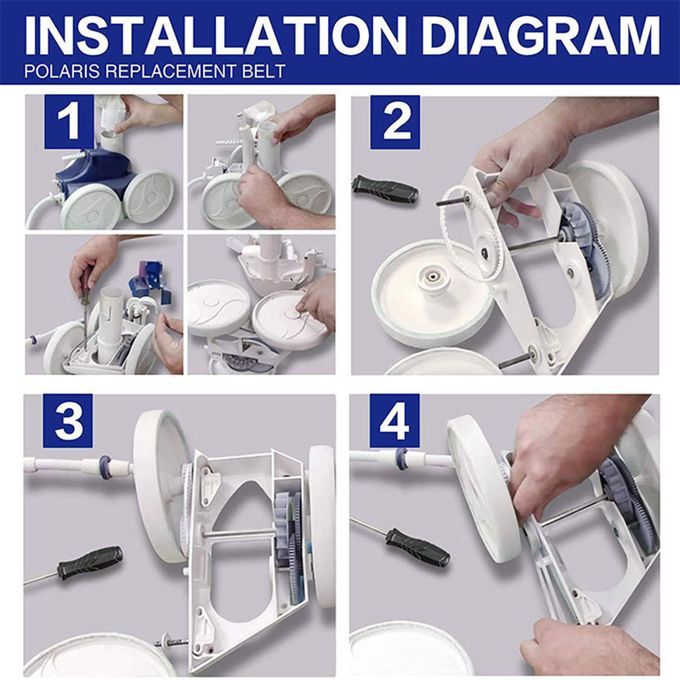 INSTALLATION DIAGRAM

POLARIS REPLACEMENT BELT

1

2

3

4