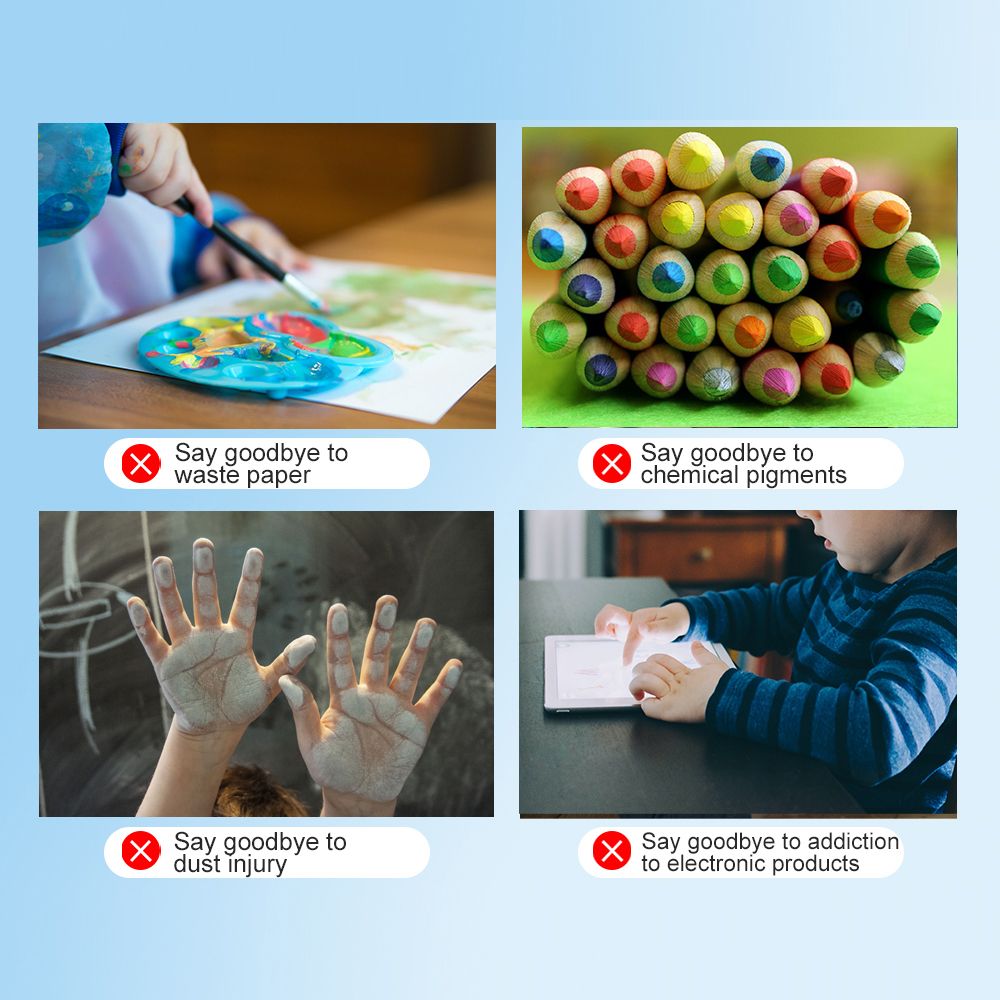 Say goodbye to waste paper

Say goodbye to chemical pigments

Say goodbye to dust injury

Say goodbye to addiction to electronic products