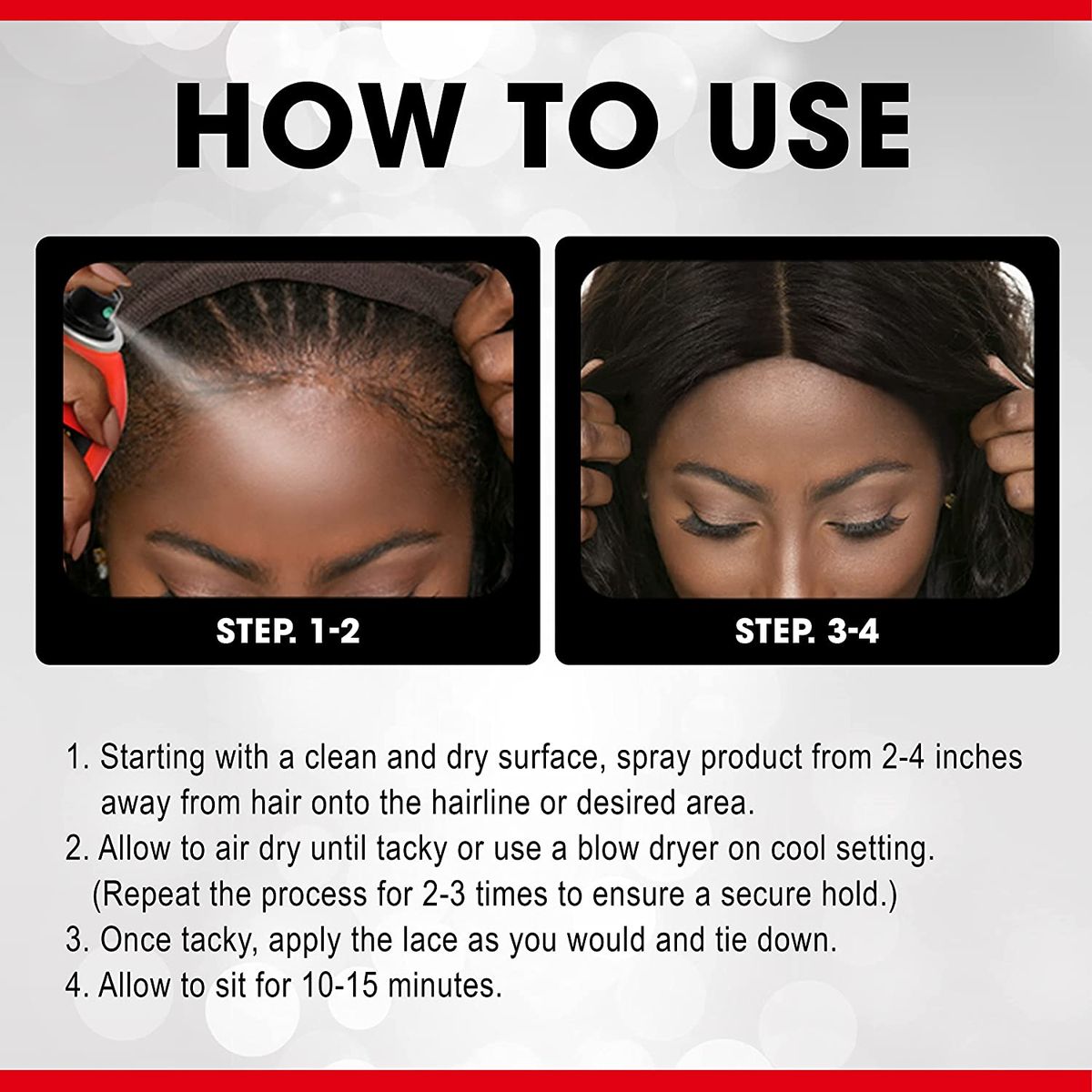 HOW TO USE

STEP. 1-2

STEP. 3-4

1. Starting with a clean and dry surface, spray product from 2-4 inches away from hair onto the hairline or desired area.
2. Allow to air dry until tacky or use a blow dryer on cool setting. (Repeat the process for 2-3 times to ensure a secure hold.)
3. Once tacky, apply the lace as you would and tie down.
4. Allow to sit for 10-15 minutes.