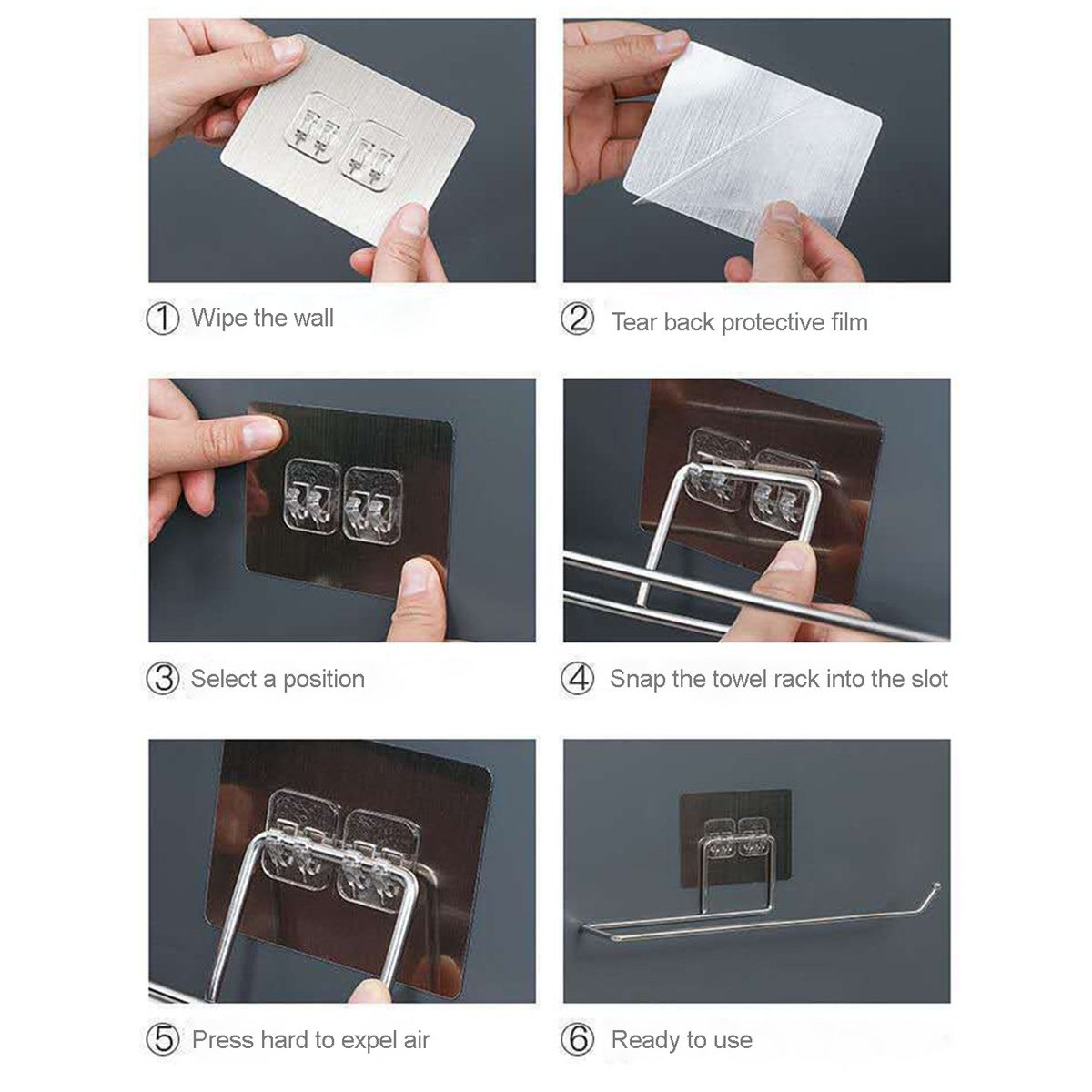 ① Wipe the wall

② Tear back protective film

③ Select a position

④ Snap the towel rack into the slot

⑤ Press hard to expel air

⑥ Ready to use