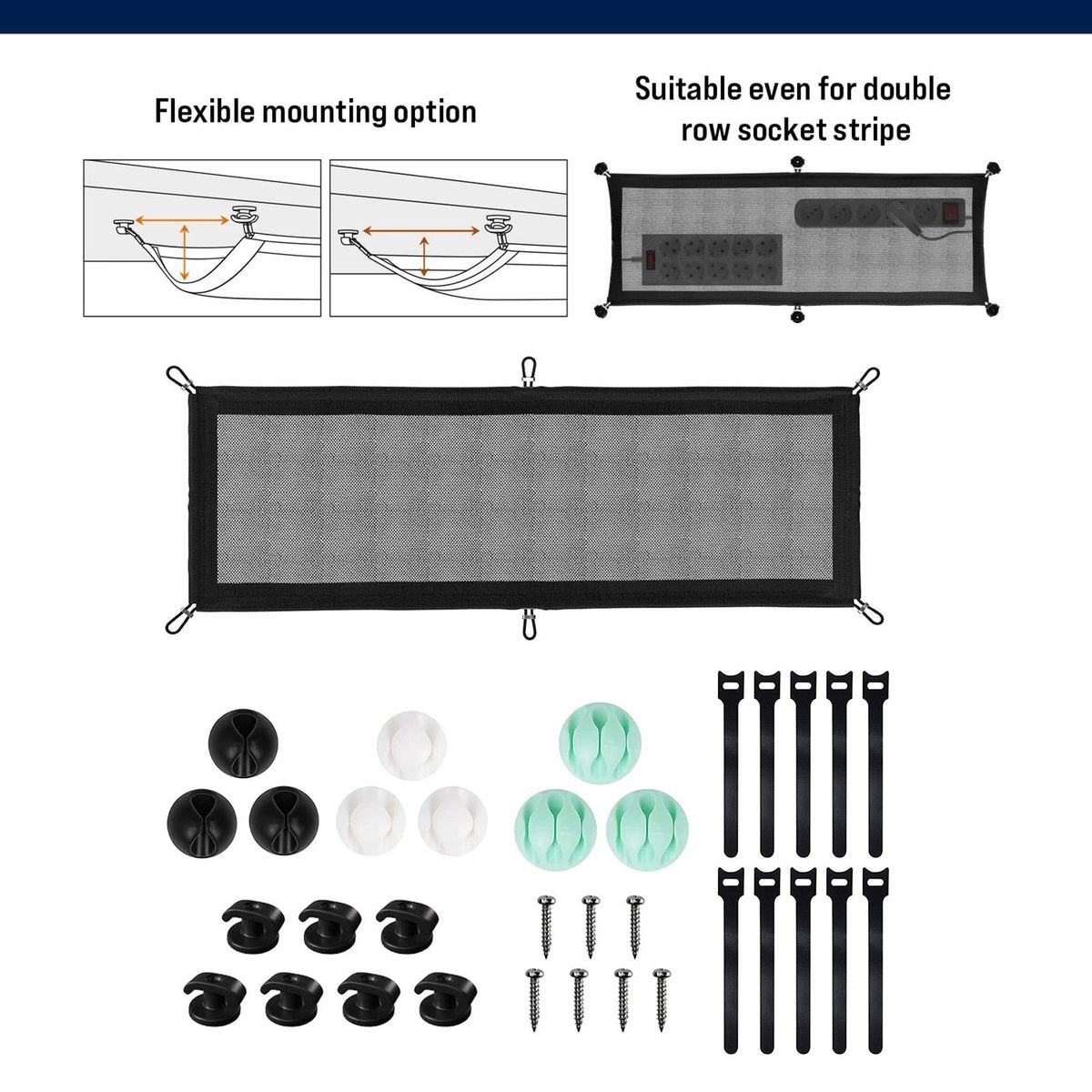 Flexible mounting option

Suitable even for double row socket stripe