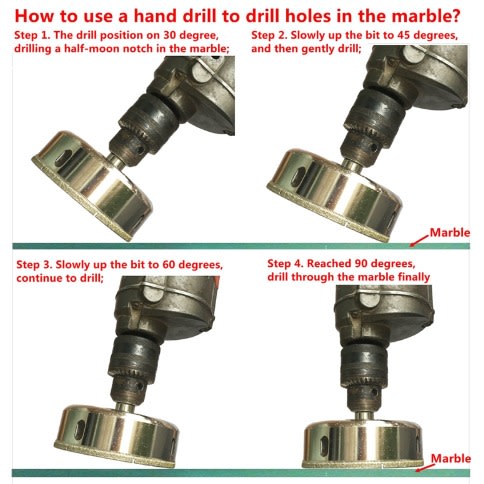 How to use a hand drill to drill holes in the marble?

Step 1. The drill position on 30 degree, drilling a half-moon notch in the marble;

Step 2. Slowly up the bit to 45 degrees, and then gently drill;

Marble

Step 3. Slowly up the bit to 60 degrees, continue to drill;

Step 4. Reached 90 degrees, drill through the marble finally

Marble