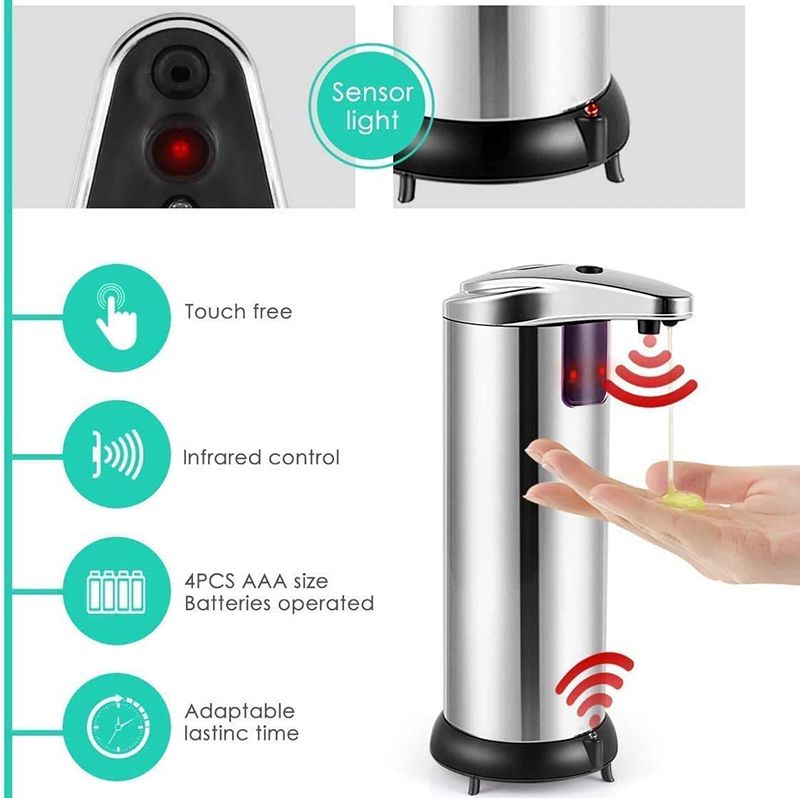 Sensor light

Touch free

Infrared control

4PCS AAA size Batteries operated

Adaptable lastinc time