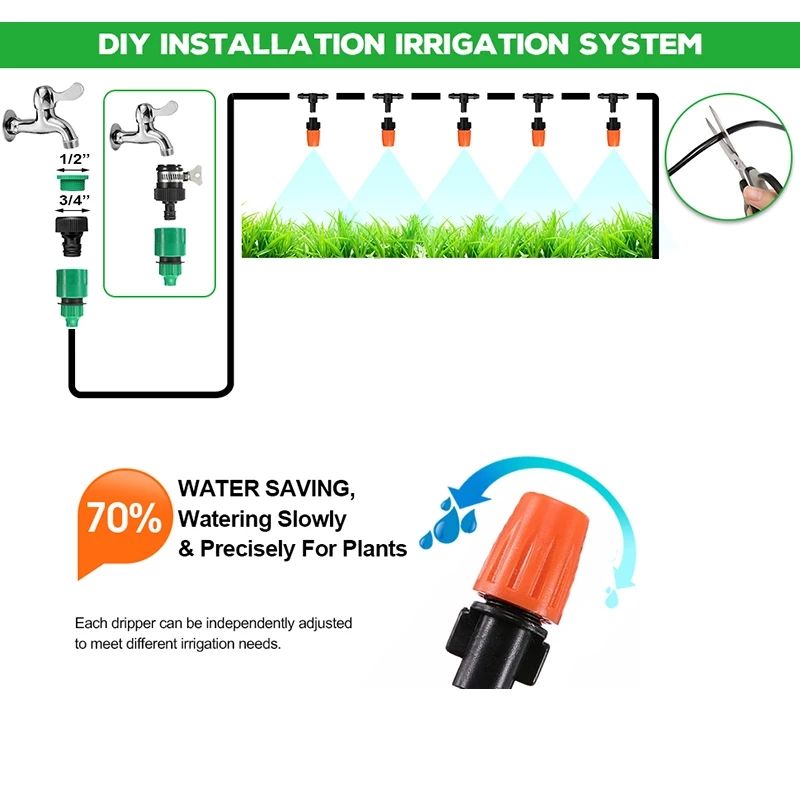 DIY INSTALLATION IRRIGATION SYSTEM

1/2''

3/4''

70%

WATER SAVING, Watering Slowly & Precisely For Plants

Each dripper can be independently adjusted to meet different irrigation needs.