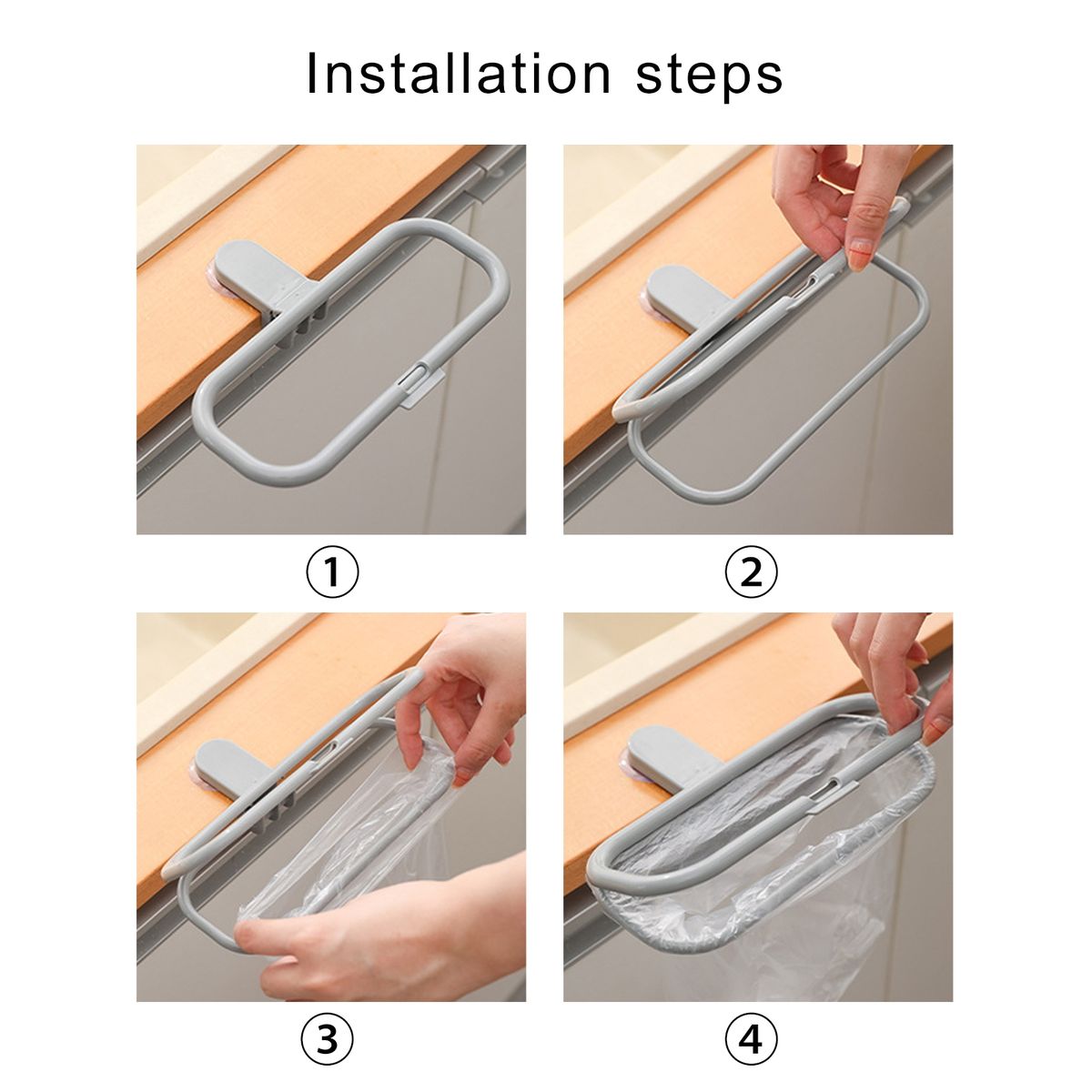 Installation steps

①

②

③

④