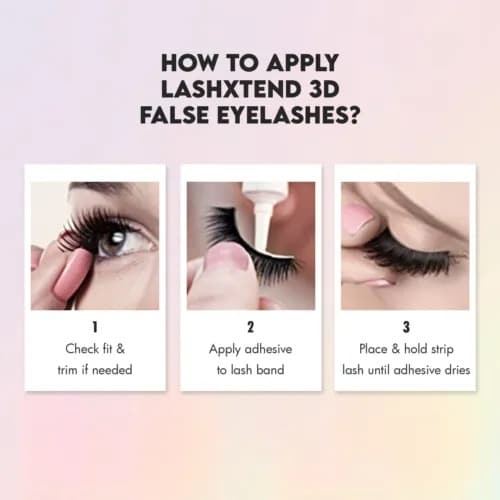 HOW TO APPLY LASHXTEND 3D FALSE EYELASHES?

1
Check fit & trim if needed

2
Apply adhesive to lash band

3
Place & hold strip lash until adhesive dries