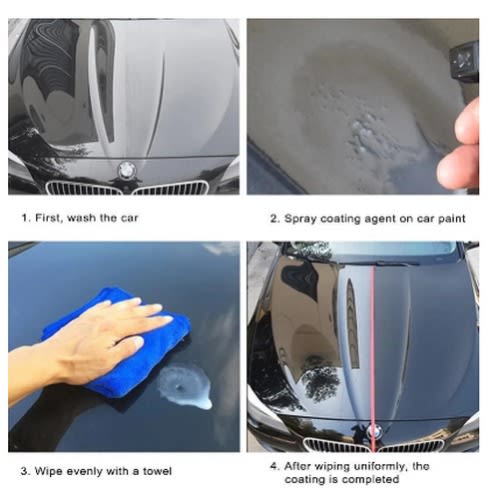 1. First, wash the car

2. Spray coating agent on car paint

3. Wipe evenly with a towel

4. After wiping uniformly, the coating is completed