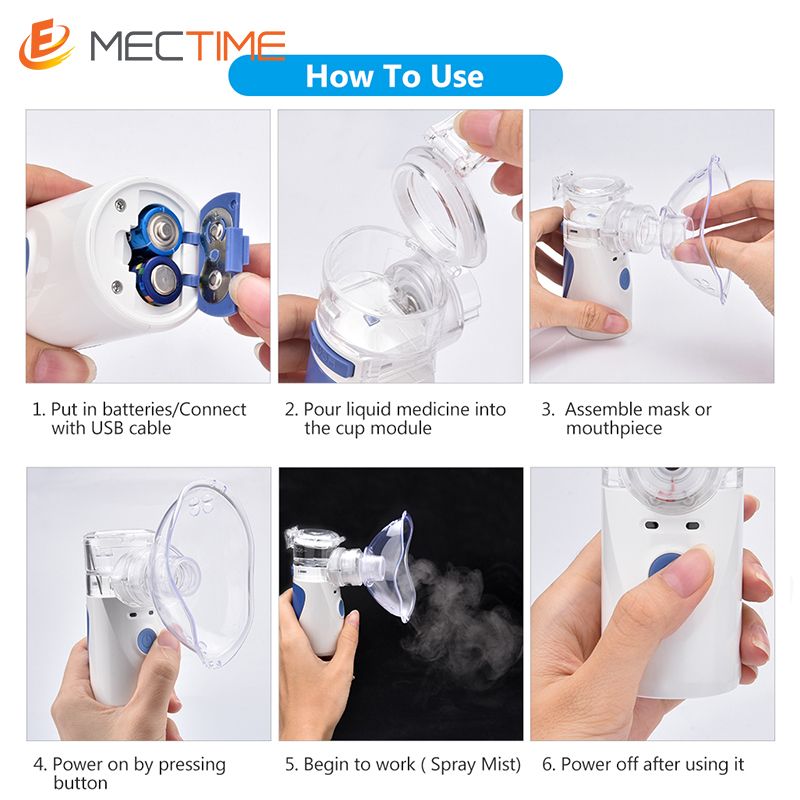 MECTIME

How To Use

1. Put in batteries/Connect with USB cable

2. Pour liquid medicine into the cup module

3. Assemble mask or mouthpiece

4. Power on by pressing button

5. Begin to work ( Spray Mist)

6. Power off after using it