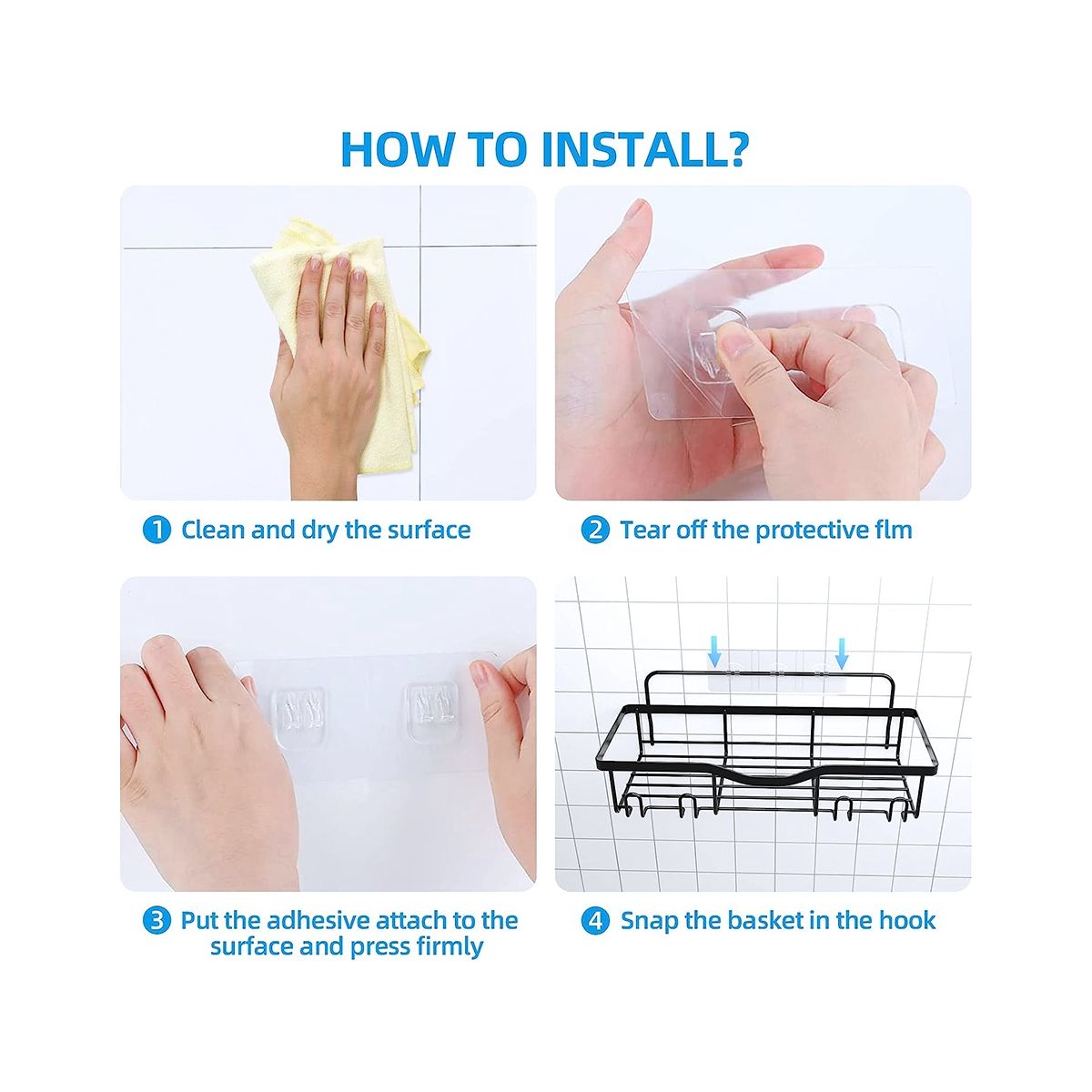 HOW TO INSTALL?

1 Clean and dry the surface

2 Tear off the protective flm

3 Put the adhesive attach to the surface and press firmly

4 Snap the basket in the hook