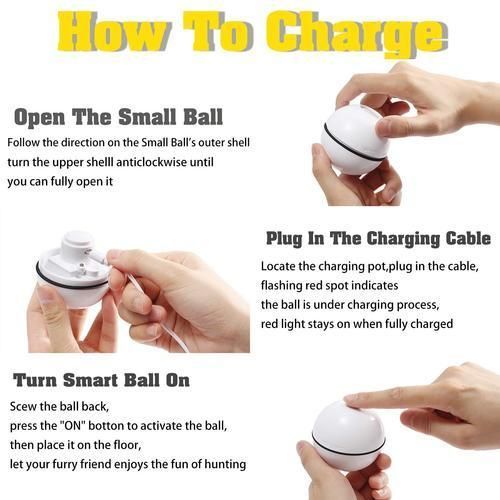 How To Charge

Open The Small Ball

Follow the direction on the Small Ball's outer shell turn the upper shelll anticlockwise until you can fully open it

Plug In The Charging Cable

Locate the charging pot,plug in the cable, flashing red spot indicates the ball is under charging process, red light stays on when fully charged

Turn Smart Ball On

Scew the ball back, press the "ON" botton to activate the ball, then place it on the floor, let your furry friend enjoys the fun of hunting