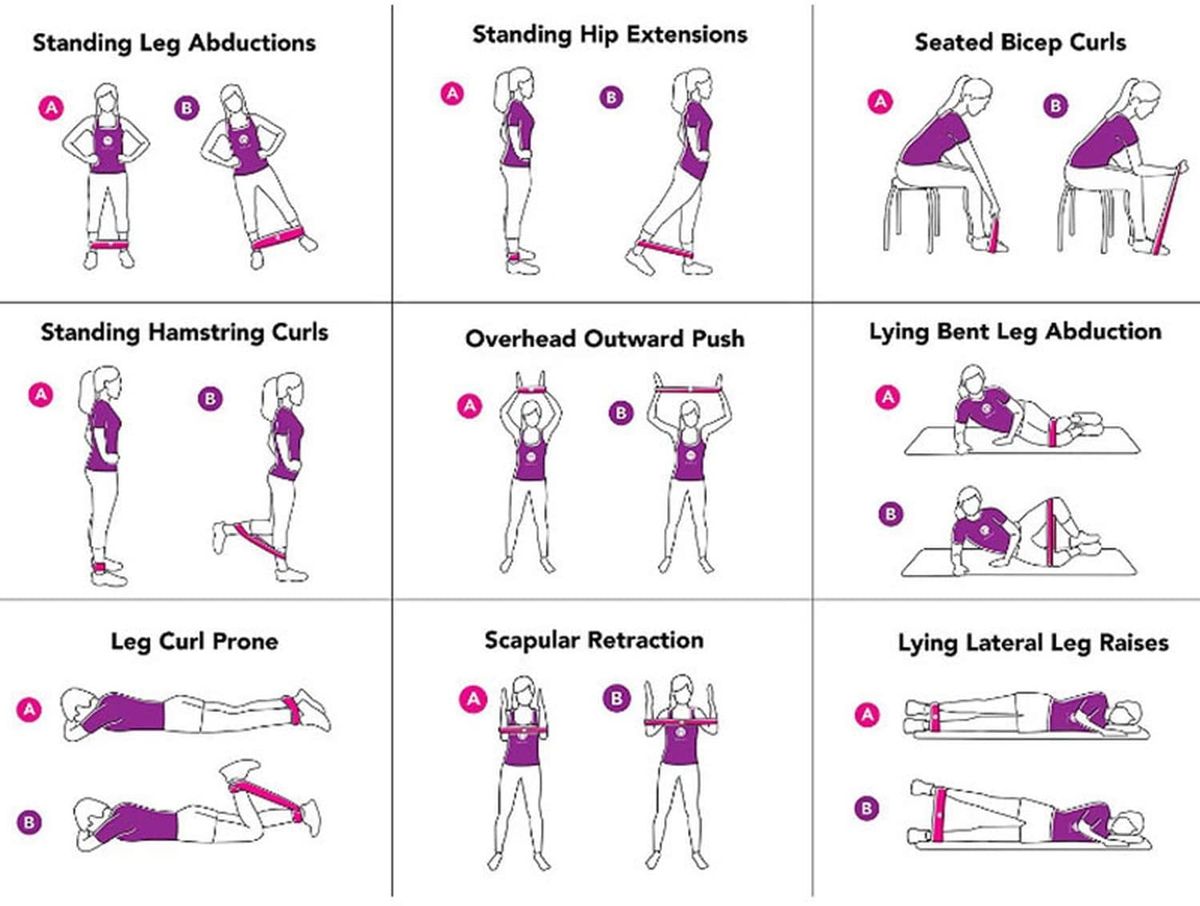 Standing Leg Abductions

A

B

Standing Hip Extensions

A

B

Seated Bicep Curls

A

B

Standing Hamstring Curls

A

B

Overhead Outward Push

A

B

Lying Bent Leg Abduction

A

B

Leg Curl Prone

A

B

Scapular Retraction

A

B

Lying Lateral Leg Raises

A

B