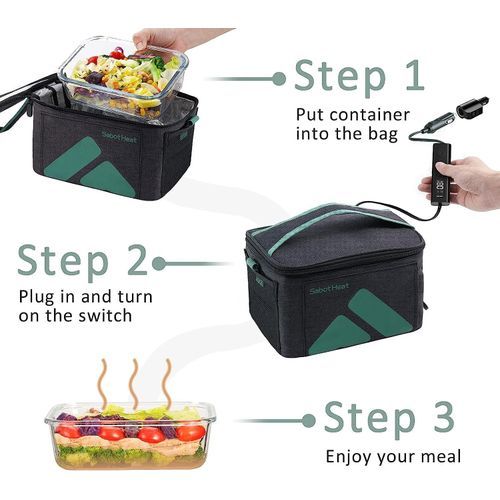 SabotHeat

Step 1
Put container into the bag

Step 2
Plug in and turn on the switch

SabotHeat

Step 3
Enjoy your meal