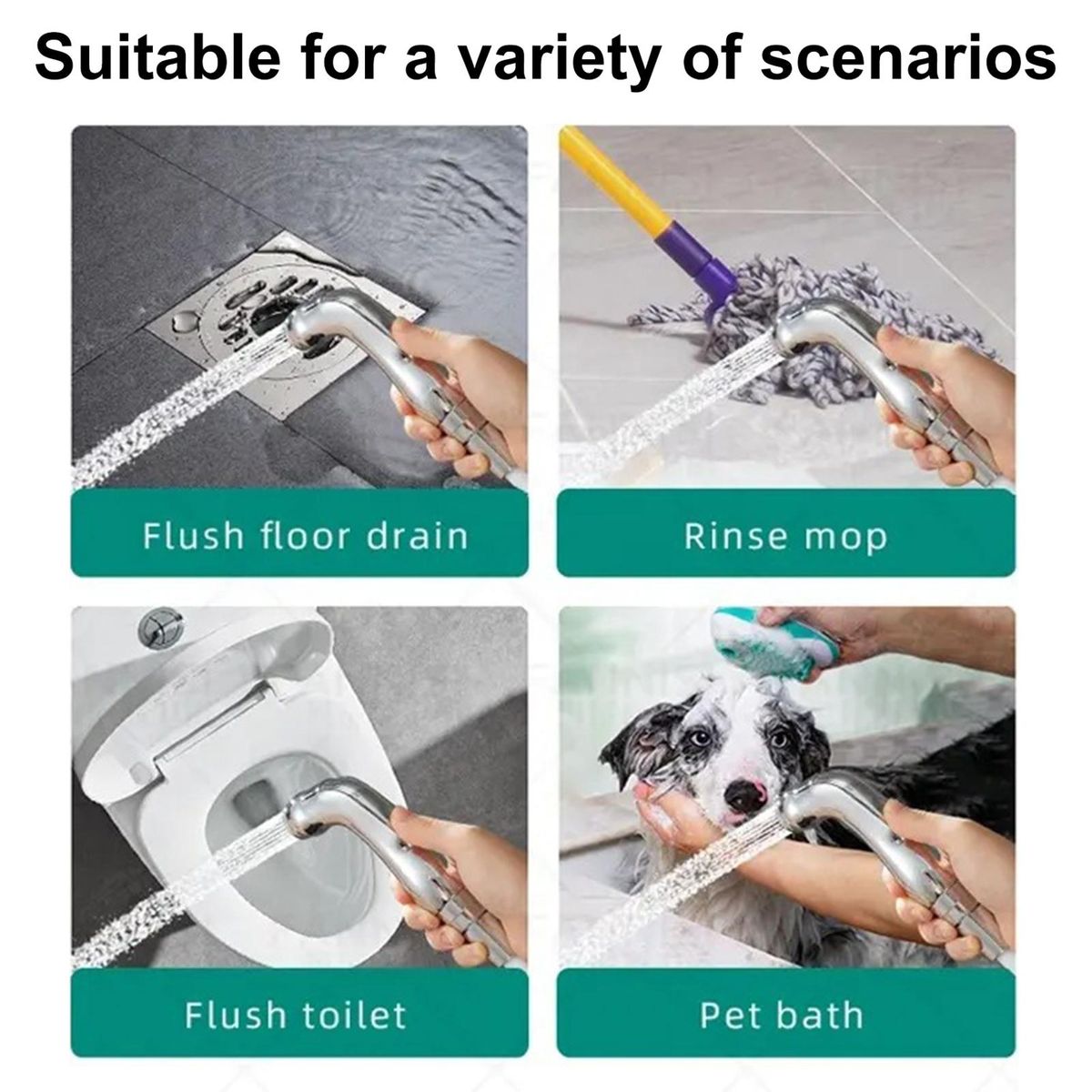 Suitable for a variety of scenarios

Flush floor drain

Rinse mop

Flush toilet

Pet bath