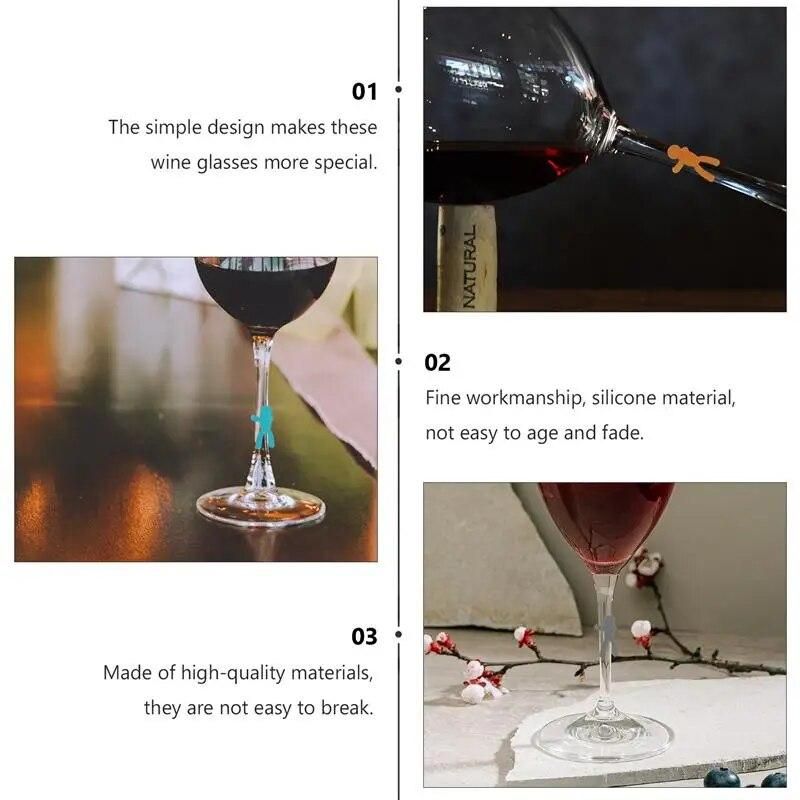 01
The simple design makes these wine glasses more special.

NATURAL

02
Fine workmanship, silicone material, not easy to age and fade.

03
Made of high-quality materials, they are not easy to break.