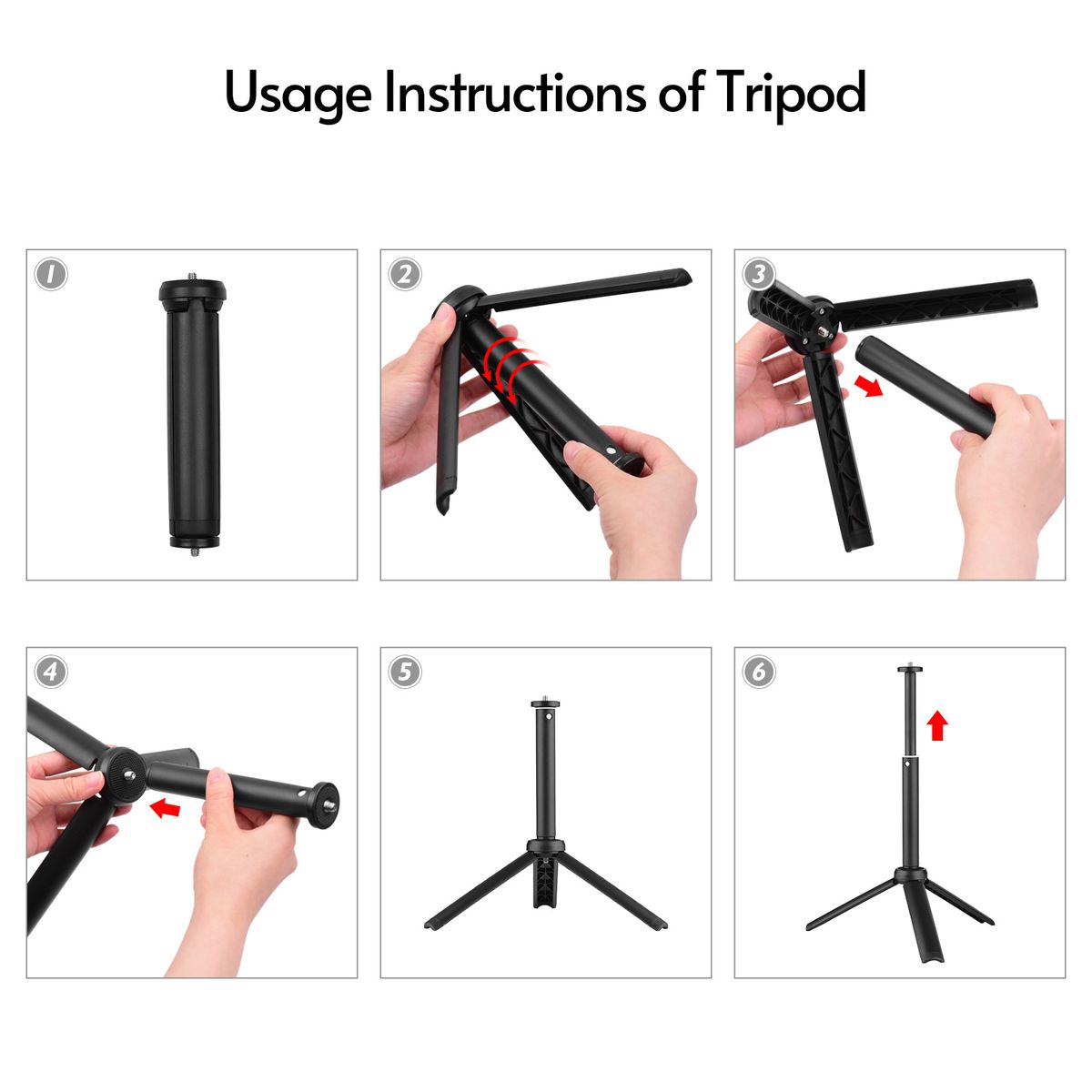 Usage Instructions of Tripod

1

2

3

4

5

6