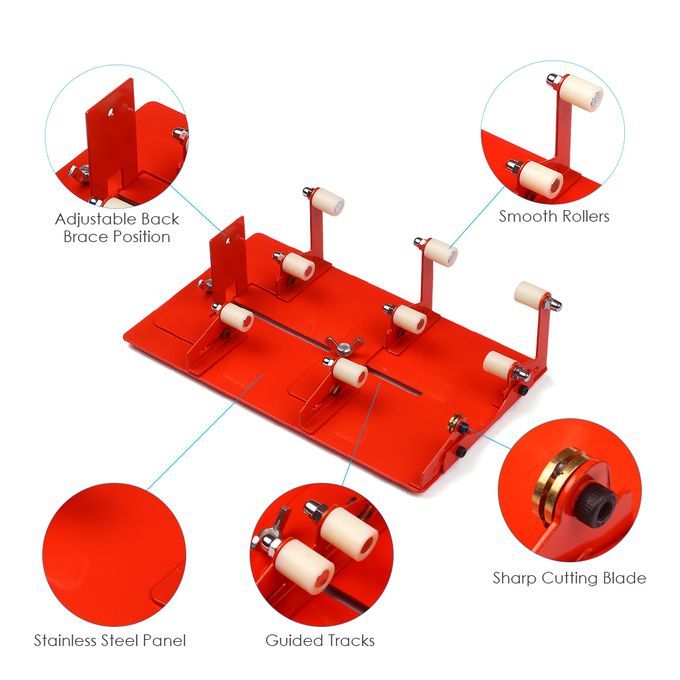 Adjustable Back Brace Position

Smooth Rollers

Sharp Cutting Blade

Stainless Steel Panel

Guided Tracks