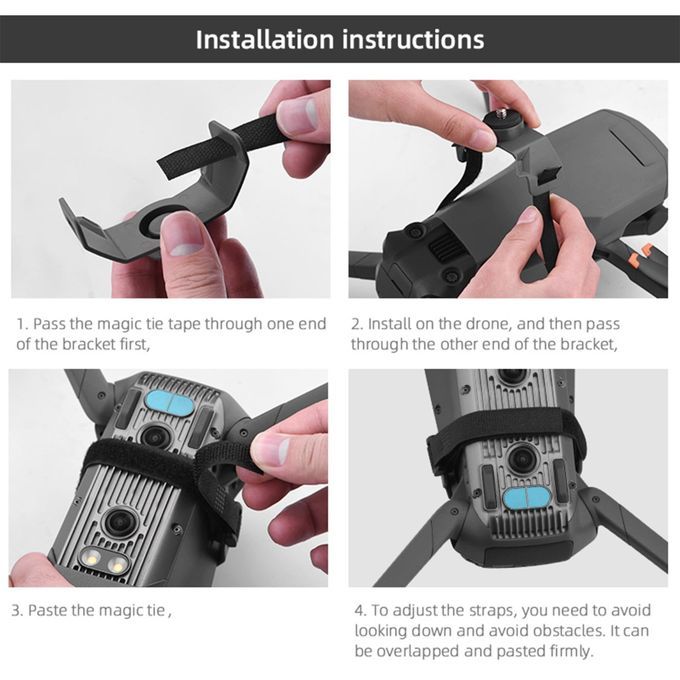 Installation instructions

1. Pass the magic tie tape through one end of the bracket first,

2. Install on the drone, and then pass through the other end of the bracket,

3. Paste the magic tie ,

4. To adjust the straps, you need to avoid looking down and avoid obstacles. It can be overlapped and pasted firmly.