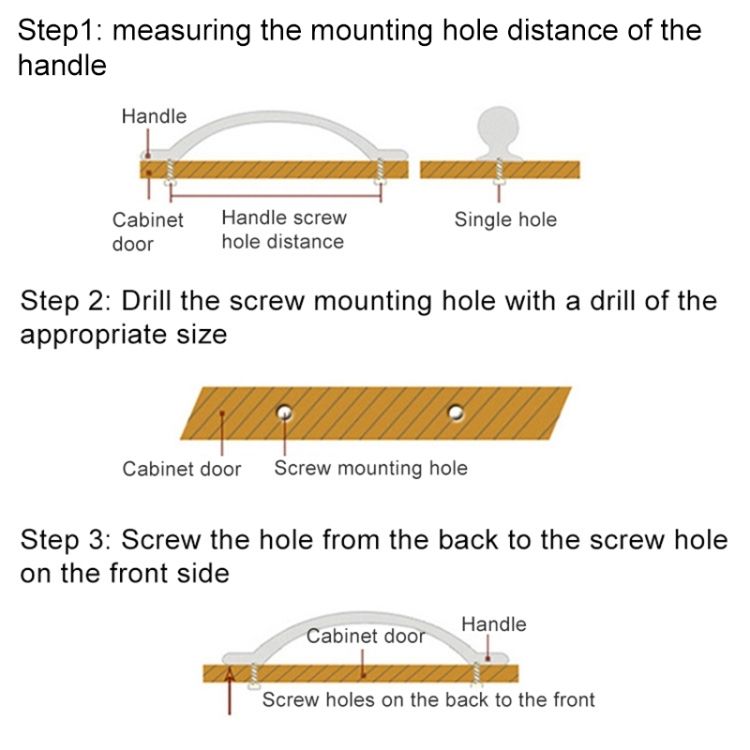 Step1: measuring the mounting hole distance of the handle

Handle

Cabinet door

Handle screw hole distance

Single hole

Step 2: Drill the screw mounting hole with a drill of the appropriate size

Cabinet door

Screw mounting hole

Step 3: Screw the hole from the back to the screw hole on the front side

Cabinet door

Handle

Screw holes on the back to the front