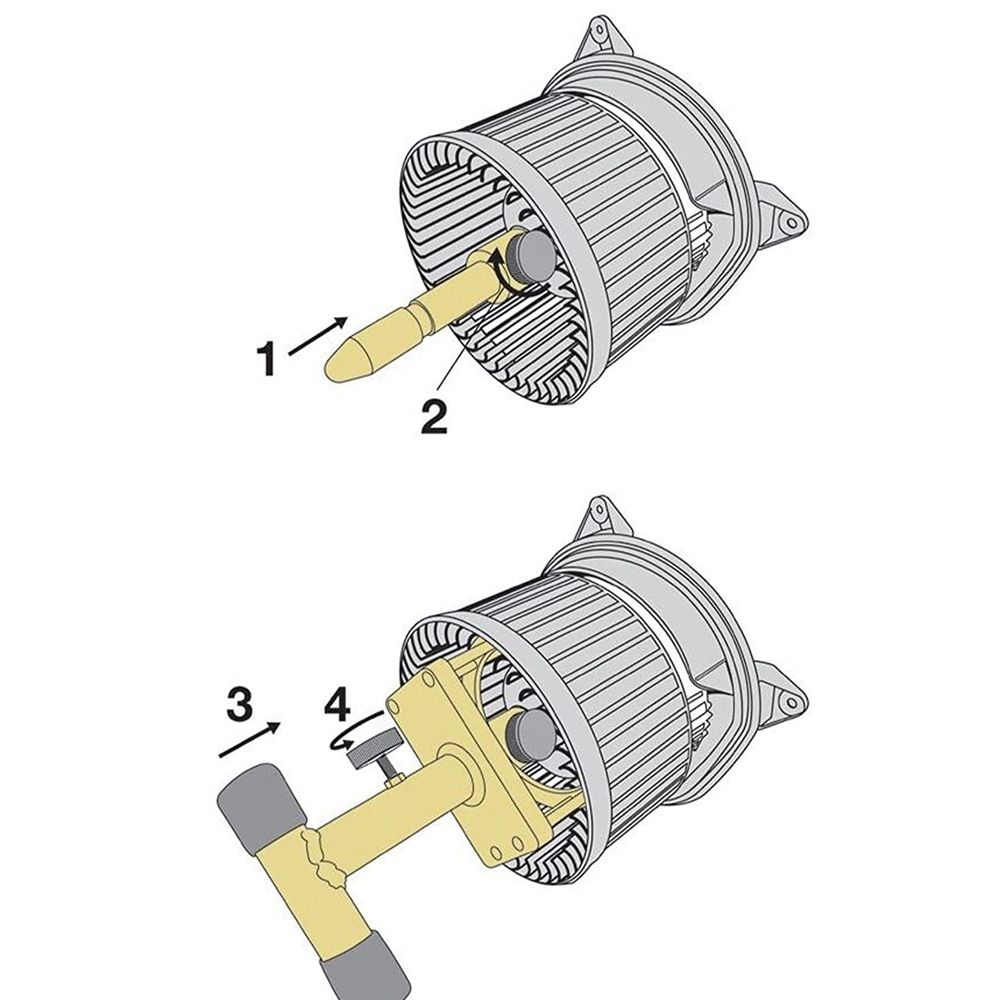 1
2
3
4