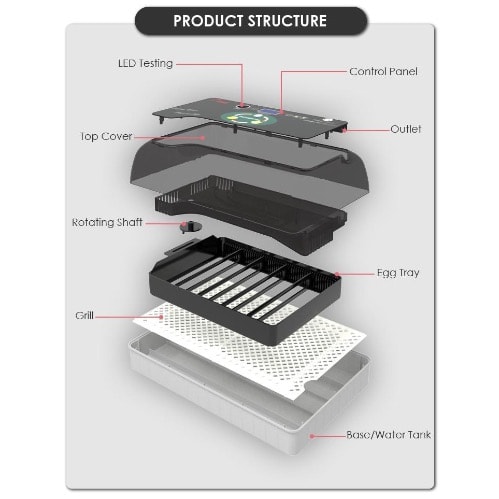 PRODUCT STRUCTURE

LED Testing

Control Panel

Top Cover

Outlet

Rotating Shaft

Egg Tray

Grill

Base/Water Tank