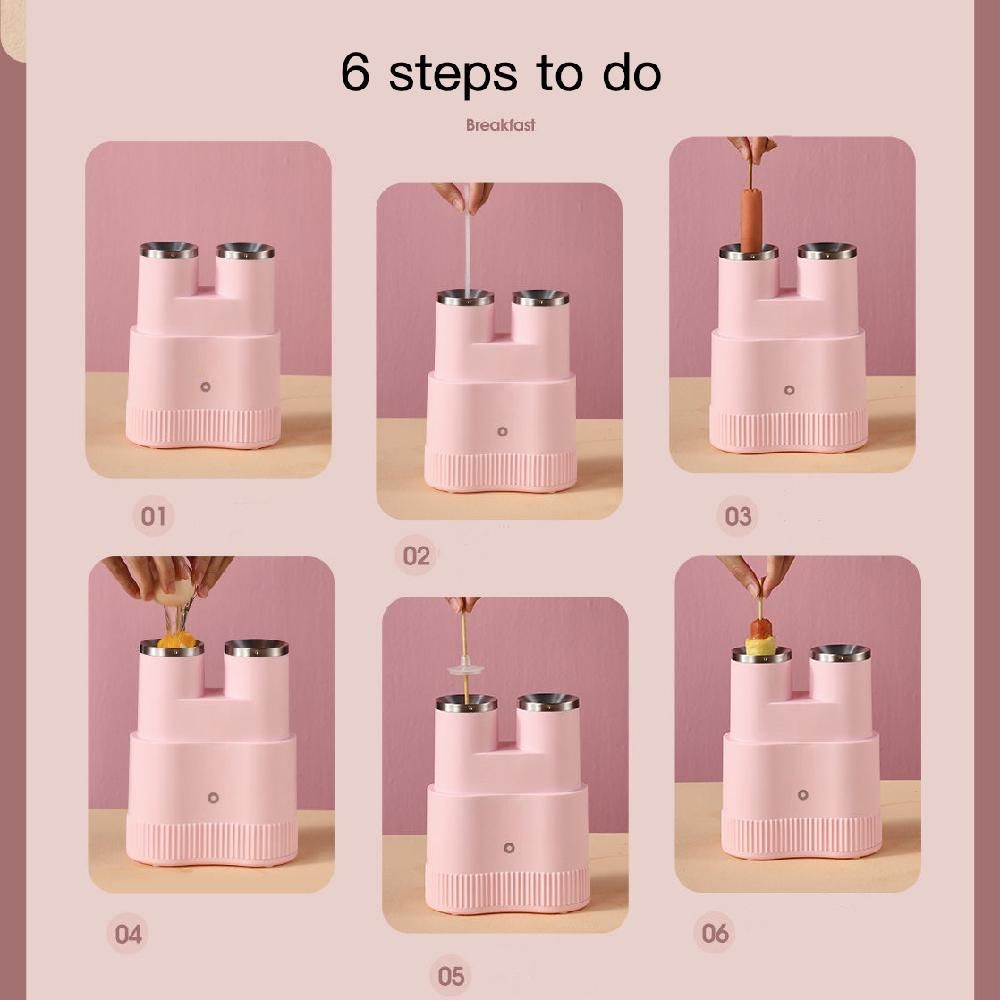 6 steps to do

Breakfast

01

02

03

04

05

06