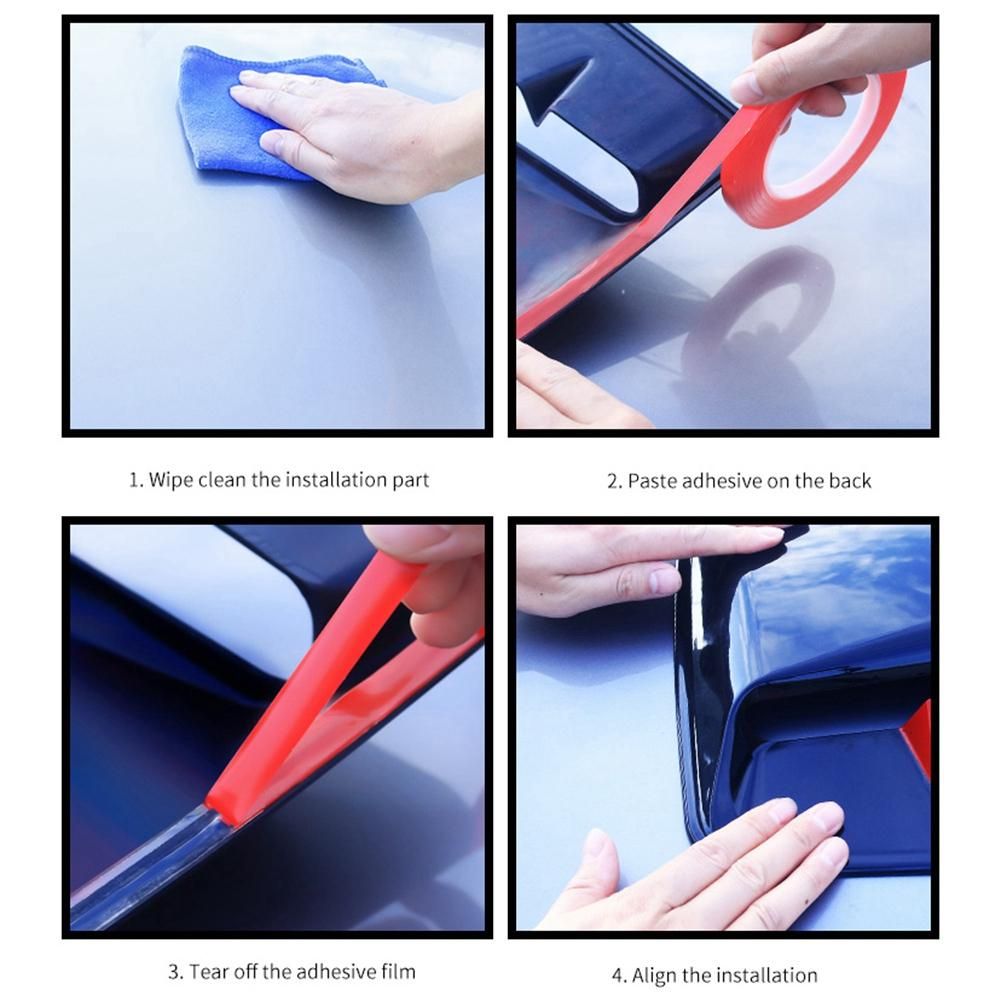 1. Wipe clean the installation part

2. Paste adhesive on the back

3. Tear off the adhesive film

4. Align the installation