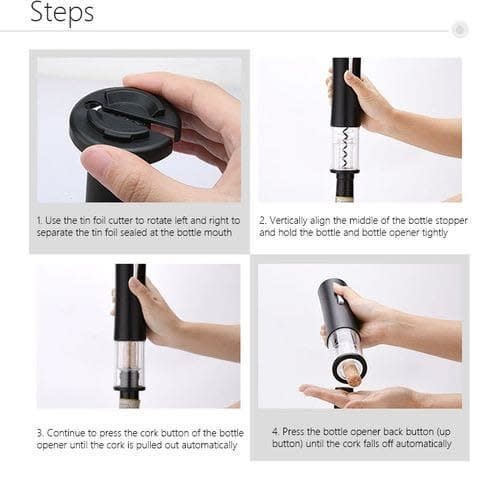 Steps

1. Use the tin foil cutter to rotate left and right to separate the tin foil sealed at the bottle mouth

2. Vertically align the middle of the bottle stopper and hold the bottle and bottle opener tightly

3. Continue to press the cork button of the bottle opener until the cork is pulled out automatically

4. Press the bottle opener back button (up button) until the cork falls off automatically