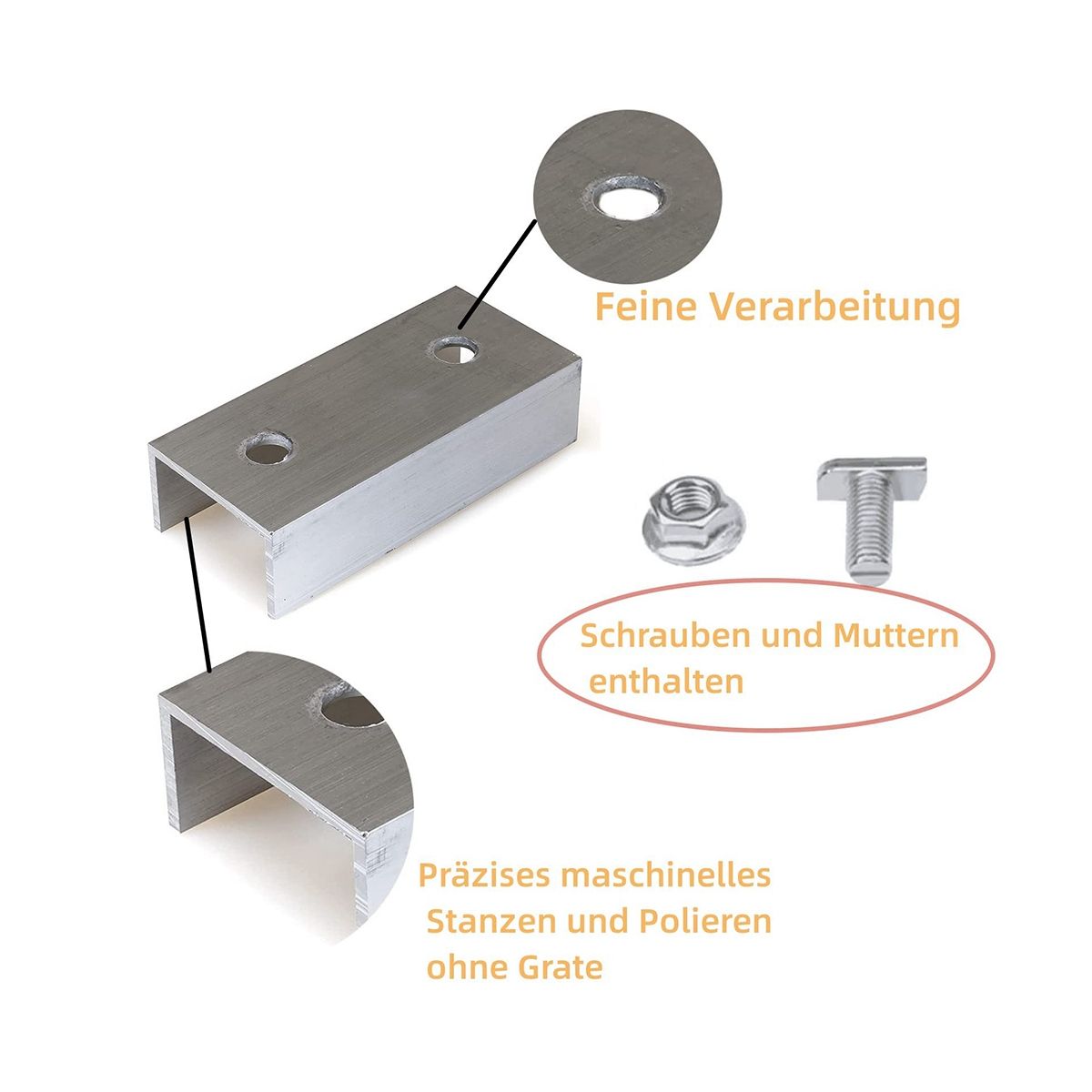 Feine Verarbeitung

Schrauben und Muttern enthalten

Präzises maschinelles Stanzen und Polieren ohne Grate