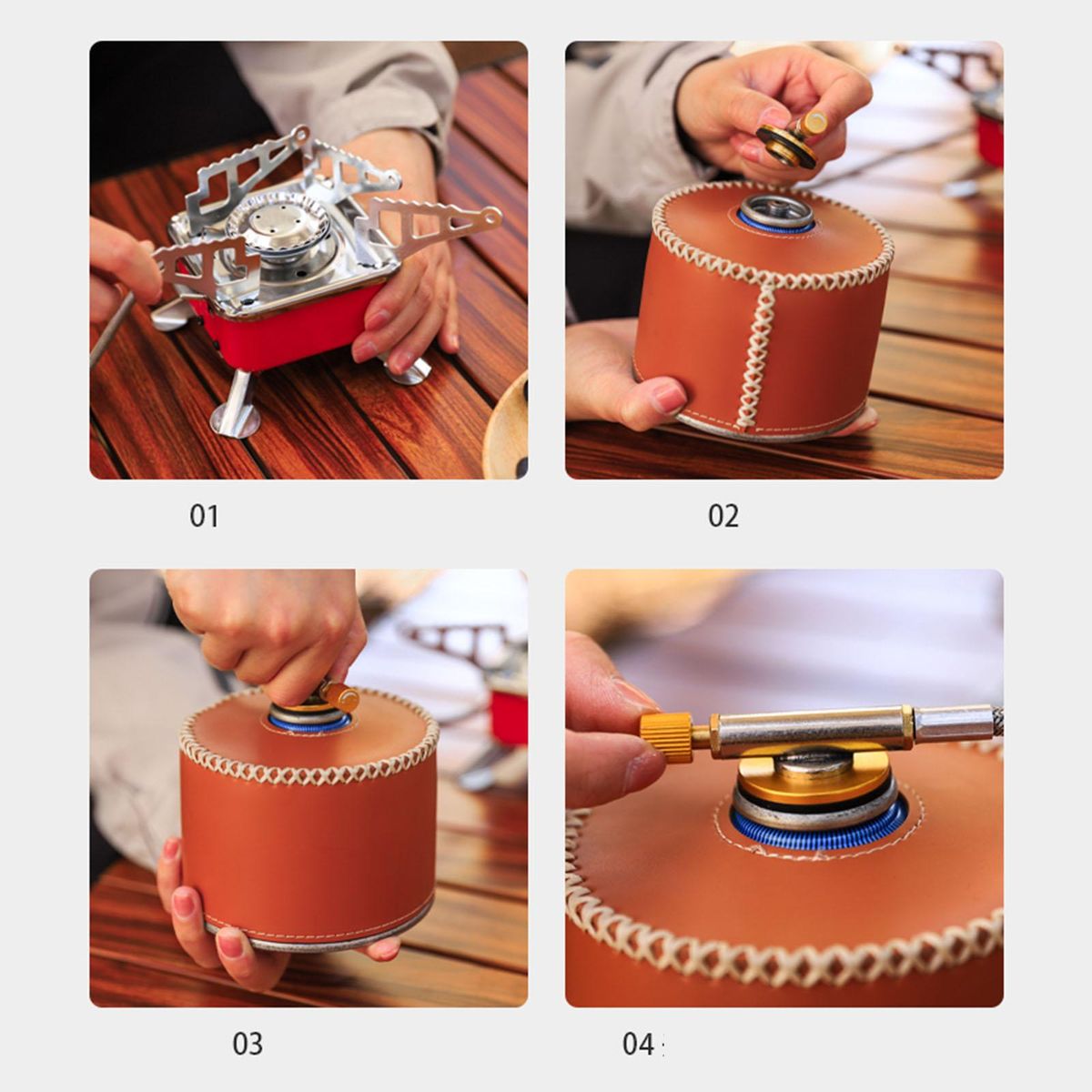 01

02

03

04