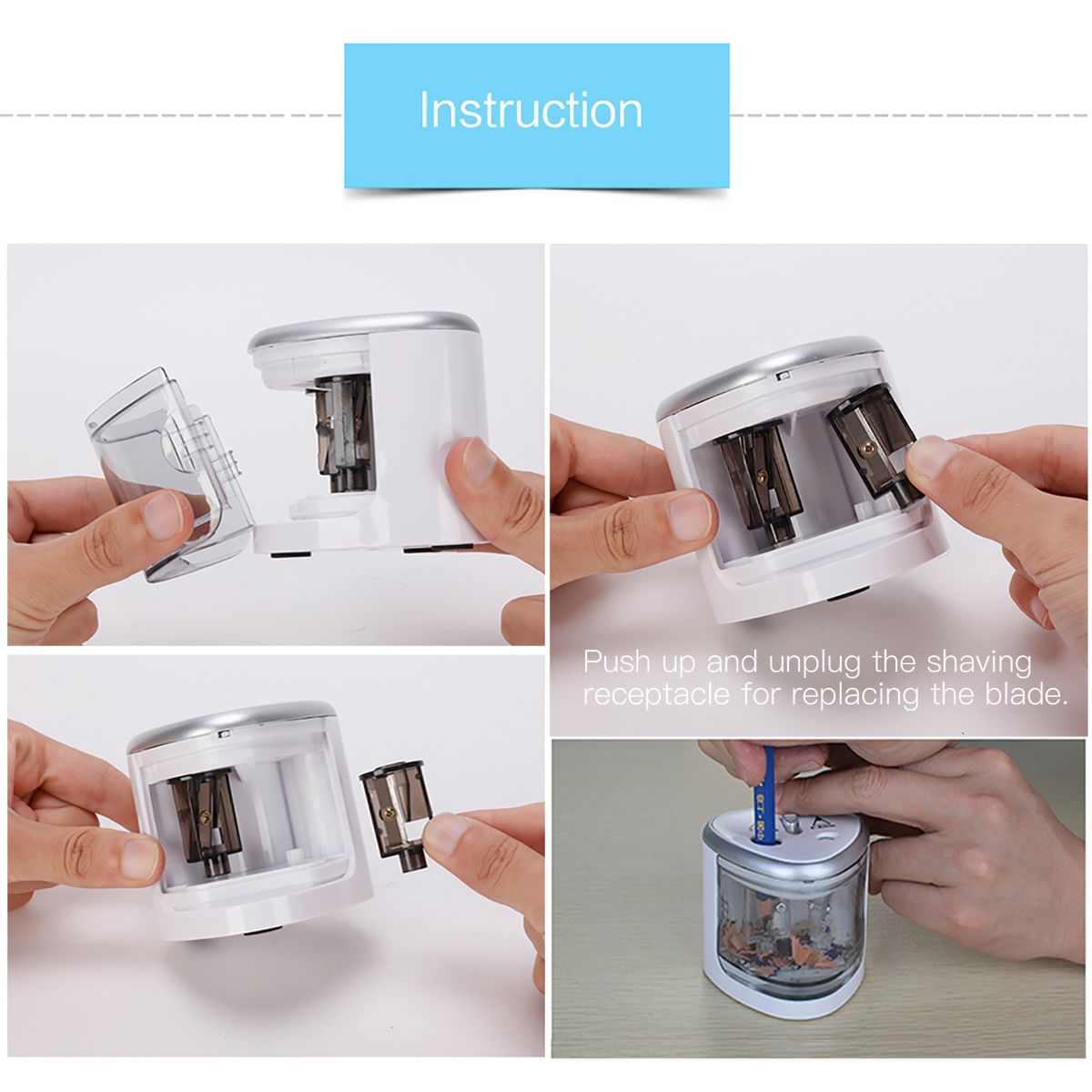 Instruction

Push up and unplug the shaving receptacle for replacing the blade.