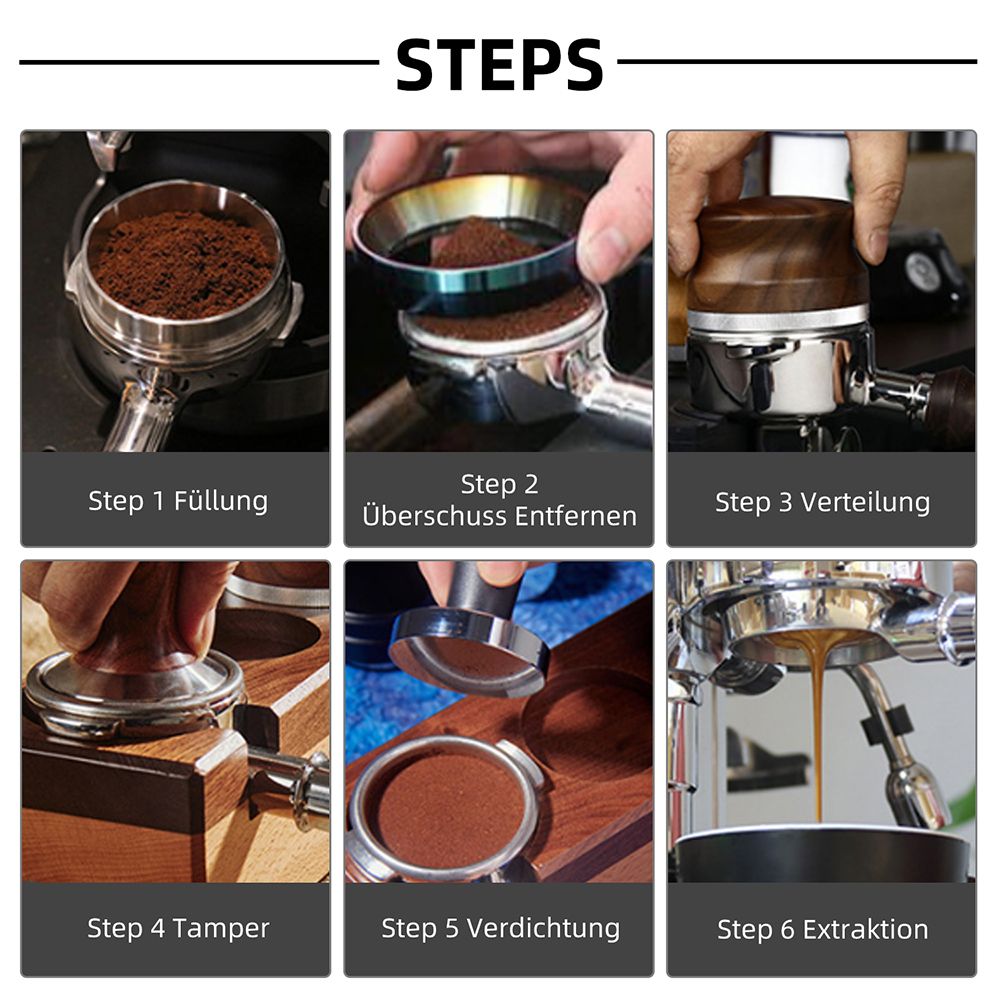 STEPS

Step 1 Füllung

Step 2
Überschuss Entfernen

Step 3 Verteilung

Step 4 Tamper

Step 5 Verdichtung

Step 6 Extraktion