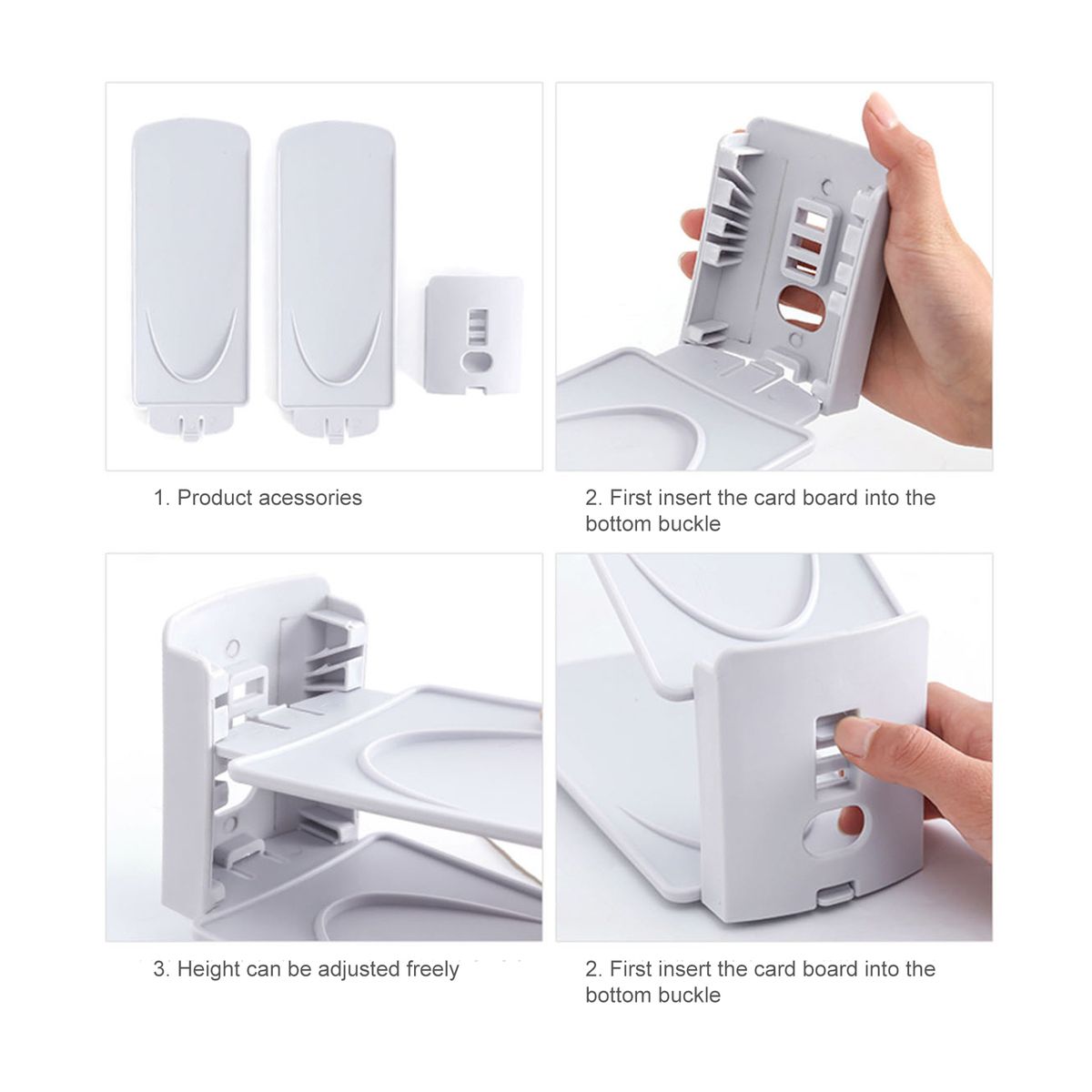 1. Product acessories

2. First insert the card board into the bottom buckle

3. Height can be adjusted freely

2. First insert the card board into the bottom buckle