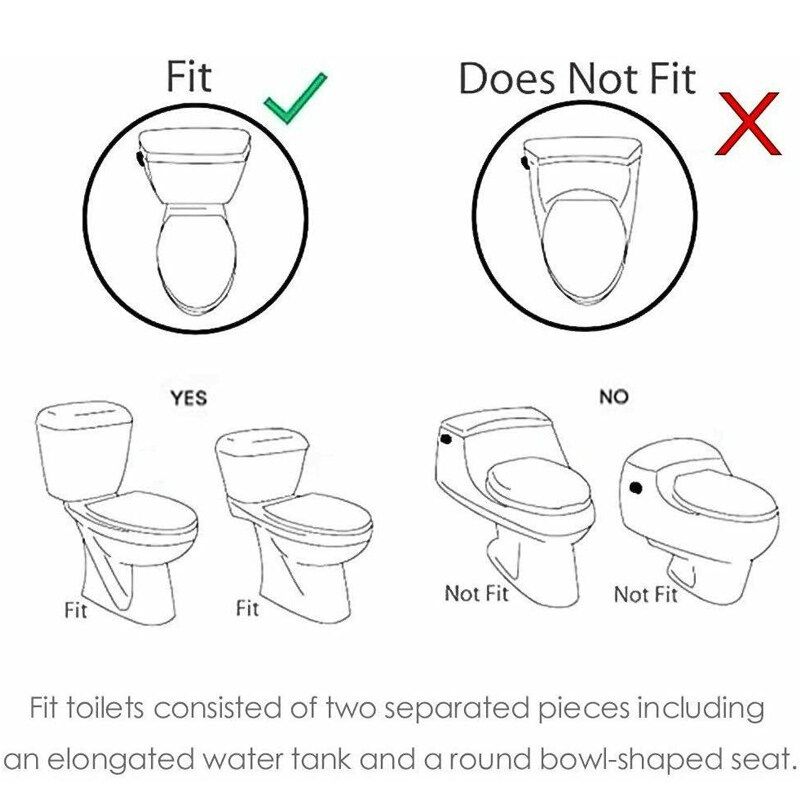 Fit

Does Not Fit

YES

NO

Fit

Fit

Not Fit

Not Fit

Fit toilets consisted of two separated pieces including an elongated water tank and a round bowl-shaped seat.