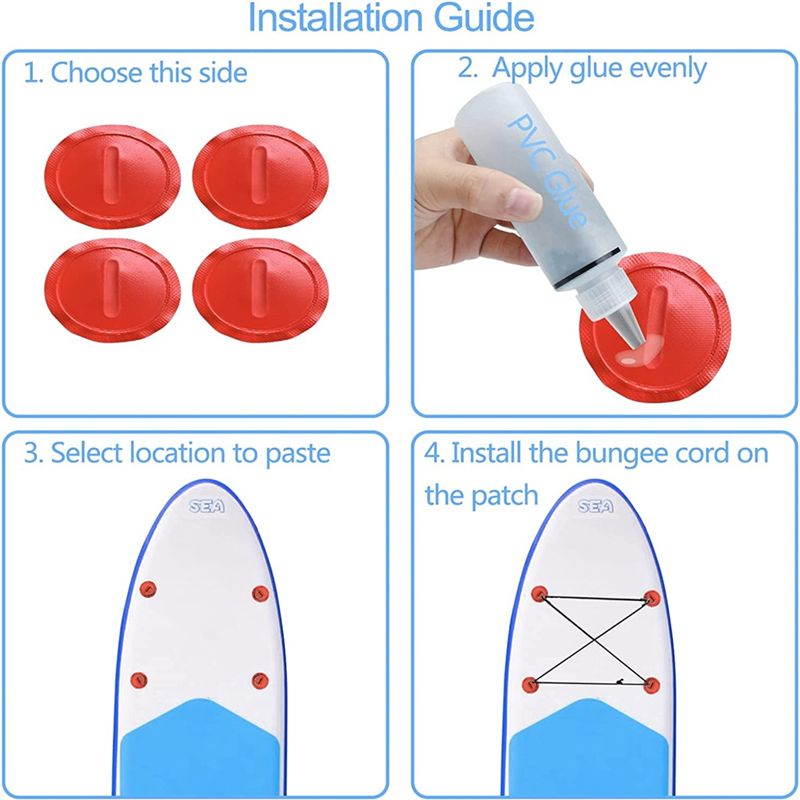 Installation Guide

1. Choose this side

2. Apply glue evenly

PVC Glue

3. Select location to paste

SEA

4. Install the bungee cord on the patch

SEA