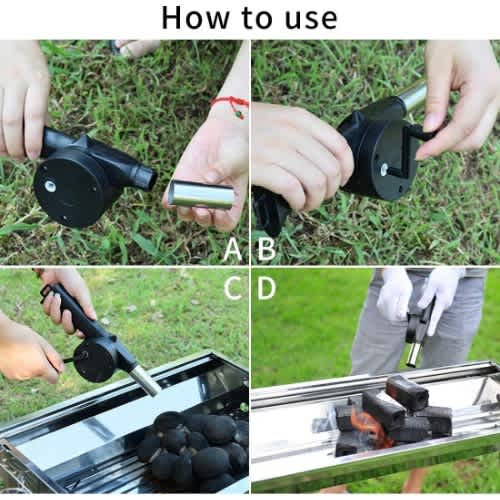 How to use

A B

C D