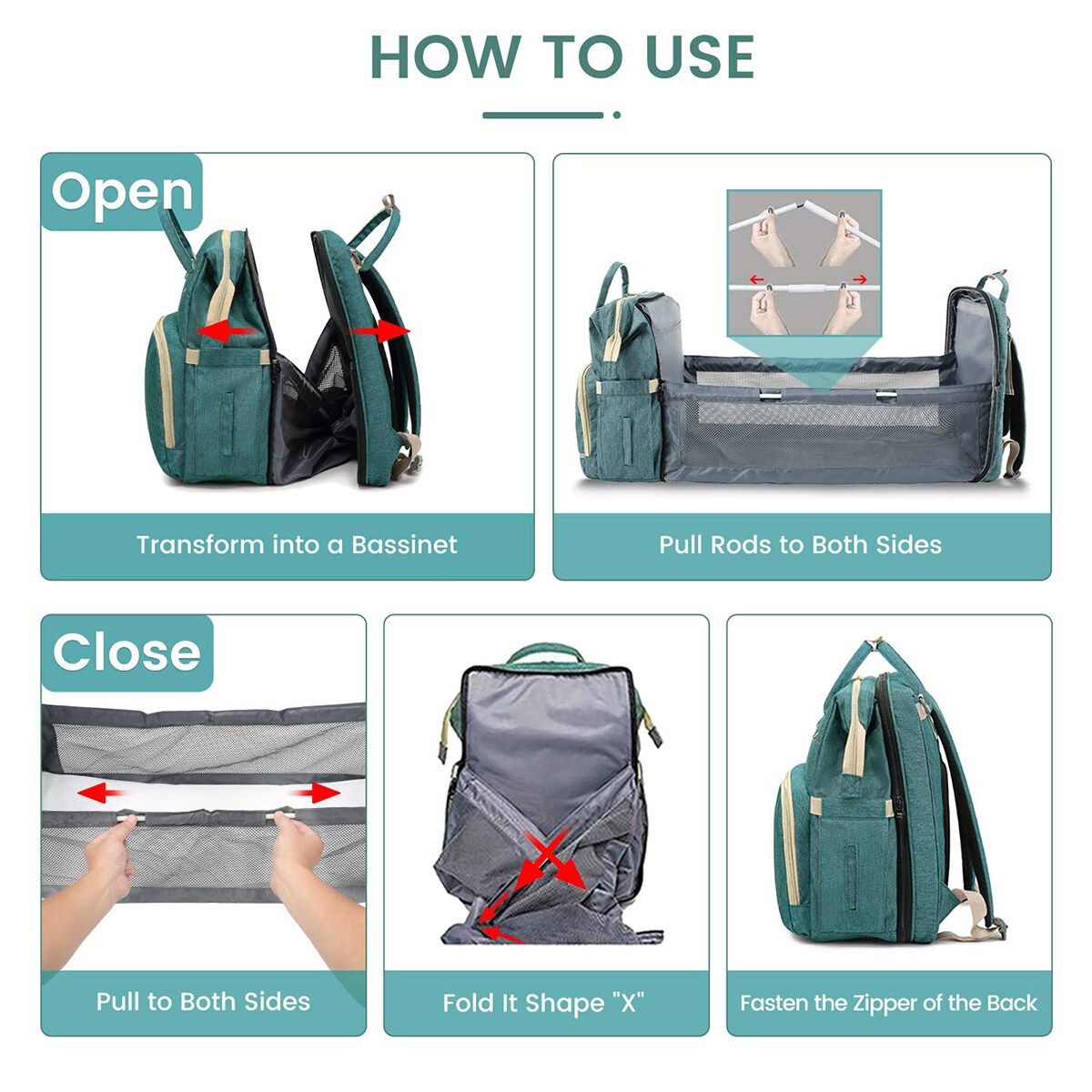 HOW TO USE

Open

Transform into a Bassinet

Pull Rods to Both Sides

Close

Pull to Both Sides

Fold It Shape "X"

Fasten the Zipper of the Back