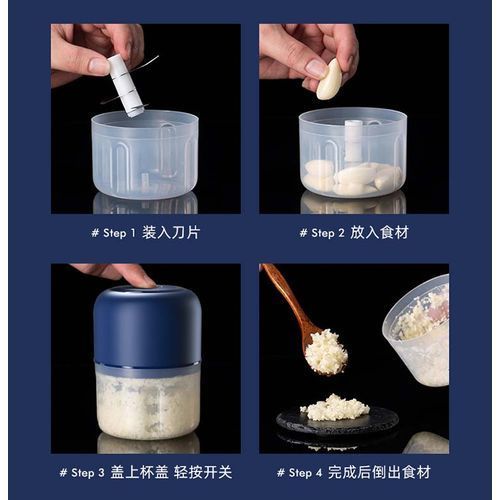 # Step 1 装入刀片

# Step 2 放入食材

# Step 3 盖上杯盖 轻按开关

# Step 4 完成后倒出食材