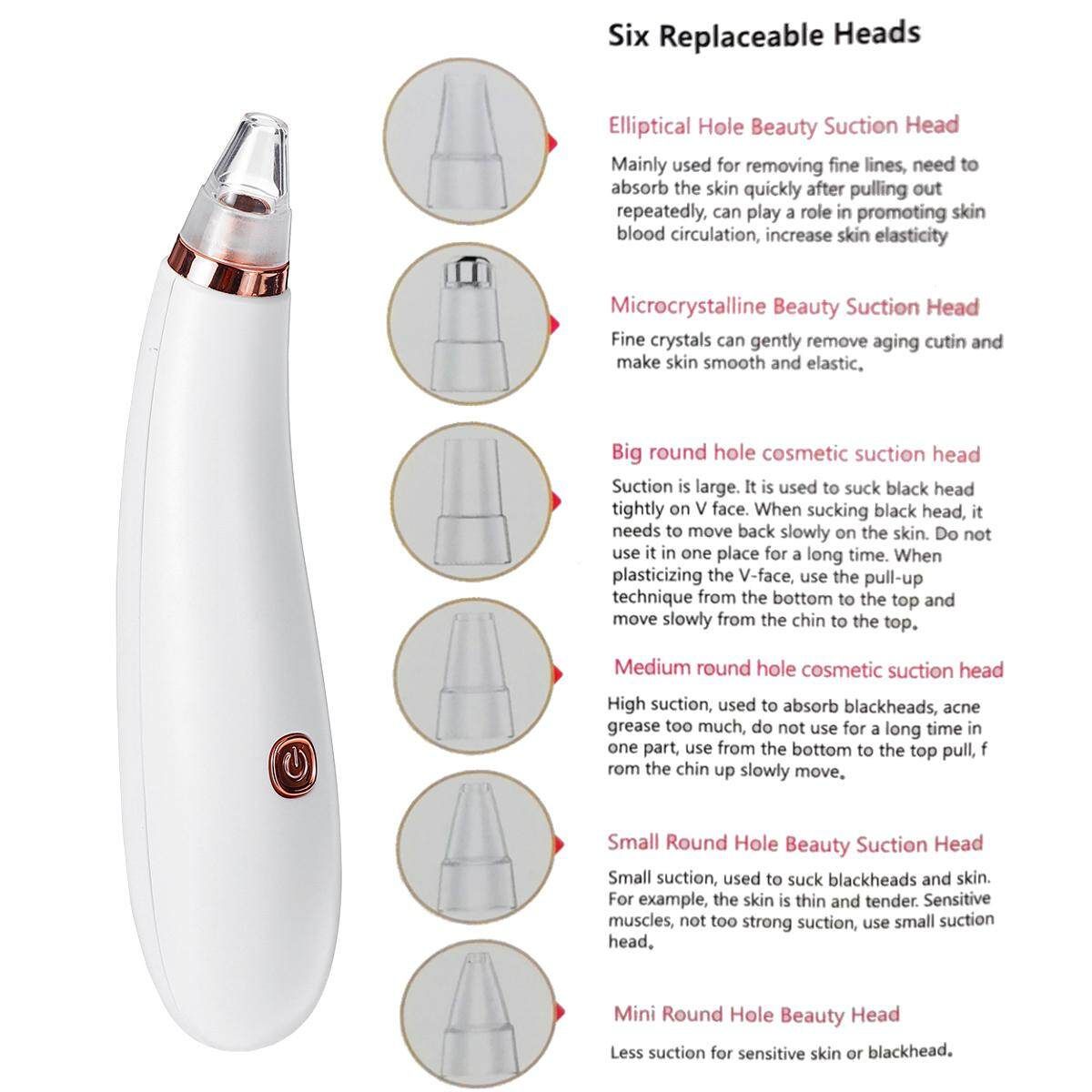 Six Replaceable Heads

Elliptical Hole Beauty Suction Head

Mainly used for removing fine lines, need to absorb the skin quickly after pulling out repeatedly, can play a role in promoting skin blood circulation, increase skin elasticity

Microcrystalline Beauty Suction Head

Fine crystals can gently remove aging cutin and make skin smooth and elastic.

Big round hole cosmetic suction head

Suction is large. It is used to suck black head tightly on V face. When sucking black head, it needs to move back slowly on the skin. Do not use it in one place for a long time. When plasticizing the V-face, use the pull-up technique from the bottom to the top and move slowly from the chin to the top.

Medium round hole cosmetic suction head

High suction, used to absorb blackheads, acne grease too much, do not use for a long time in one part, use from the bottom to the top pull, f rom the chin up slowly move.

Small Round Hole Beauty Suction Head

Small suction, used to suck blackheads and skin. For example, the skin is thin and tender. Sensitive muscles, not too strong suction, use small suction head.

Mini Round Hole Beauty Head

Less suction for sensitive skin or blackhead.