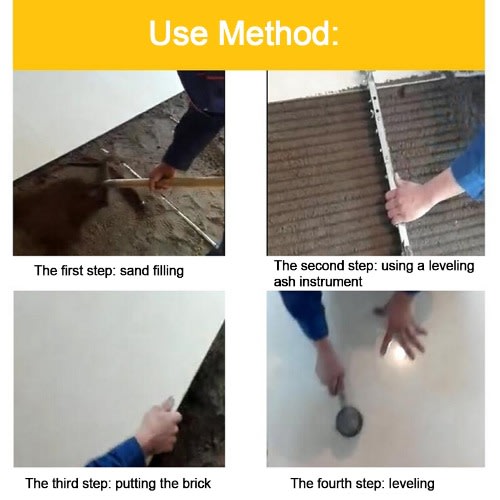 Use Method:

The first step: sand filling

The second step: using a leveling ash instrument

The third step: putting the brick

The fourth step: leveling