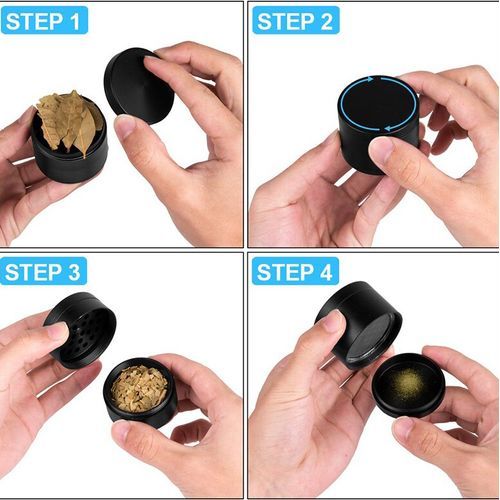 STEP 1

STEP 2

STEP 3

STEP 4