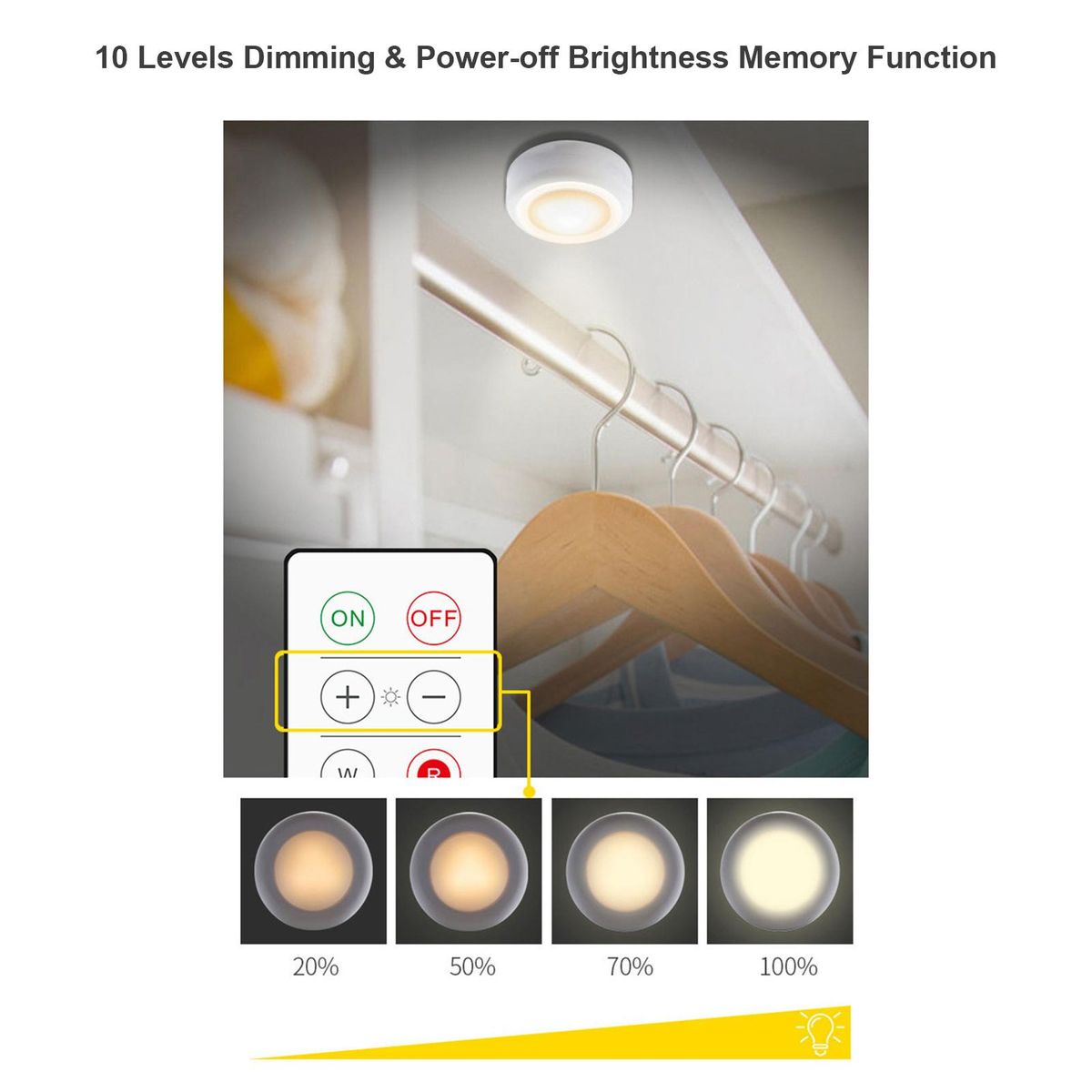 10 Levels Dimming & Power-off Brightness Memory Function

ON OFF

+ −

W R

20% 50% 70% 100%