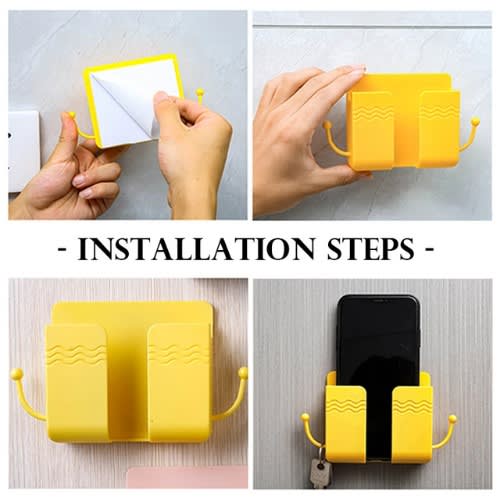 - INSTALLATION STEPS -