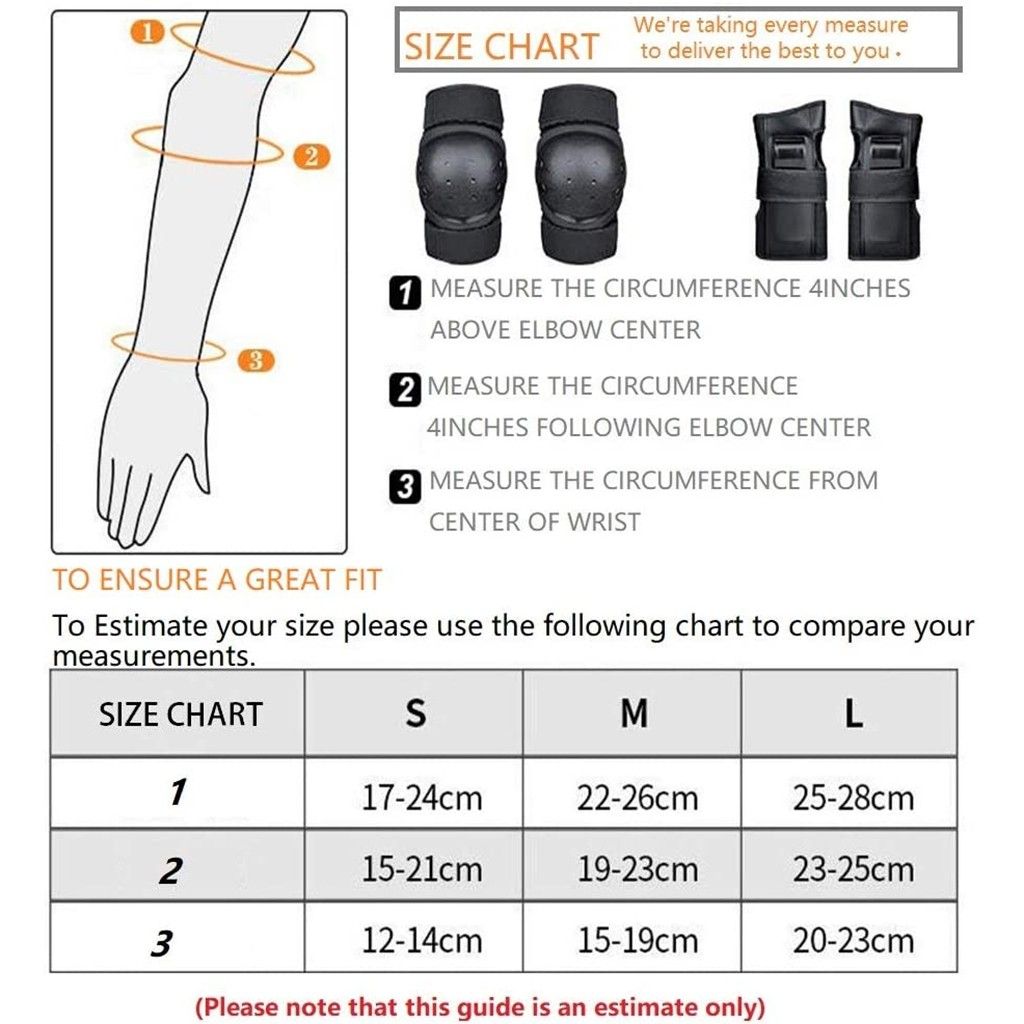 1
2
3

SIZE CHART We're taking every measure to deliver the best to you .

1 MEASURE THE CIRCUMFERENCE 4INCHES ABOVE ELBOW CENTER

2 MEASURE THE CIRCUMFERENCE 4INCHES FOLLOWING ELBOW CENTER

3 MEASURE THE CIRCUMFERENCE FROM CENTER OF WRIST

TO ENSURE A GREAT FIT

To Estimate your size please use the following chart to compare your measurements.

| SIZE CHART | S | M | L |
|---|---|---|---|
| 1 | 17-24cm | 22-26cm | 25-28cm |
| 2 | 15-21cm | 19-23cm | 23-25cm |
| 3 | 12-14cm | 15-19cm | 20-23cm |

(Please note that this guide is an estimate only)