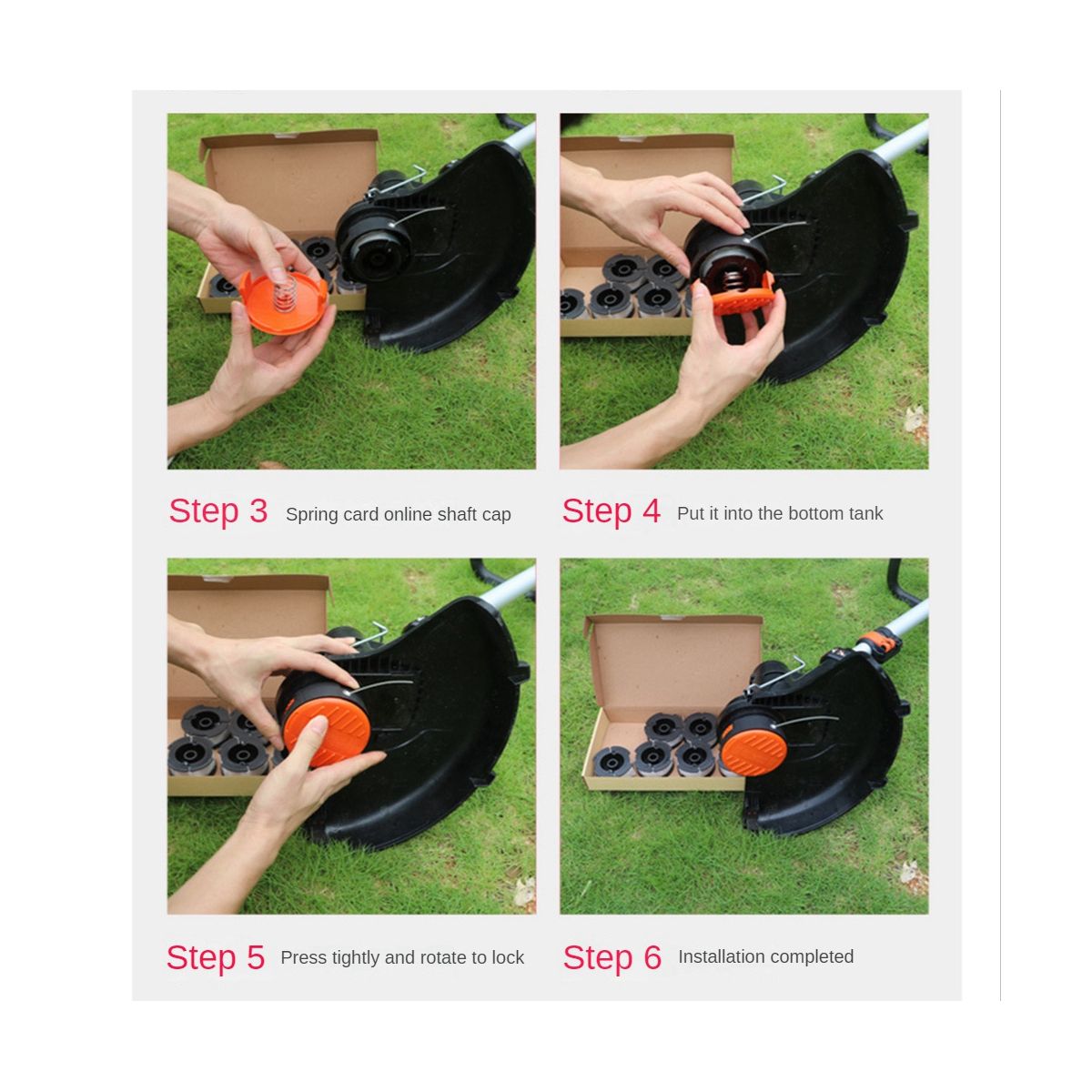 Step 3 Spring card online shaft cap

Step 4 Put it into the bottom tank

Step 5 Press tightly and rotate to lock

Step 6 Installation completed